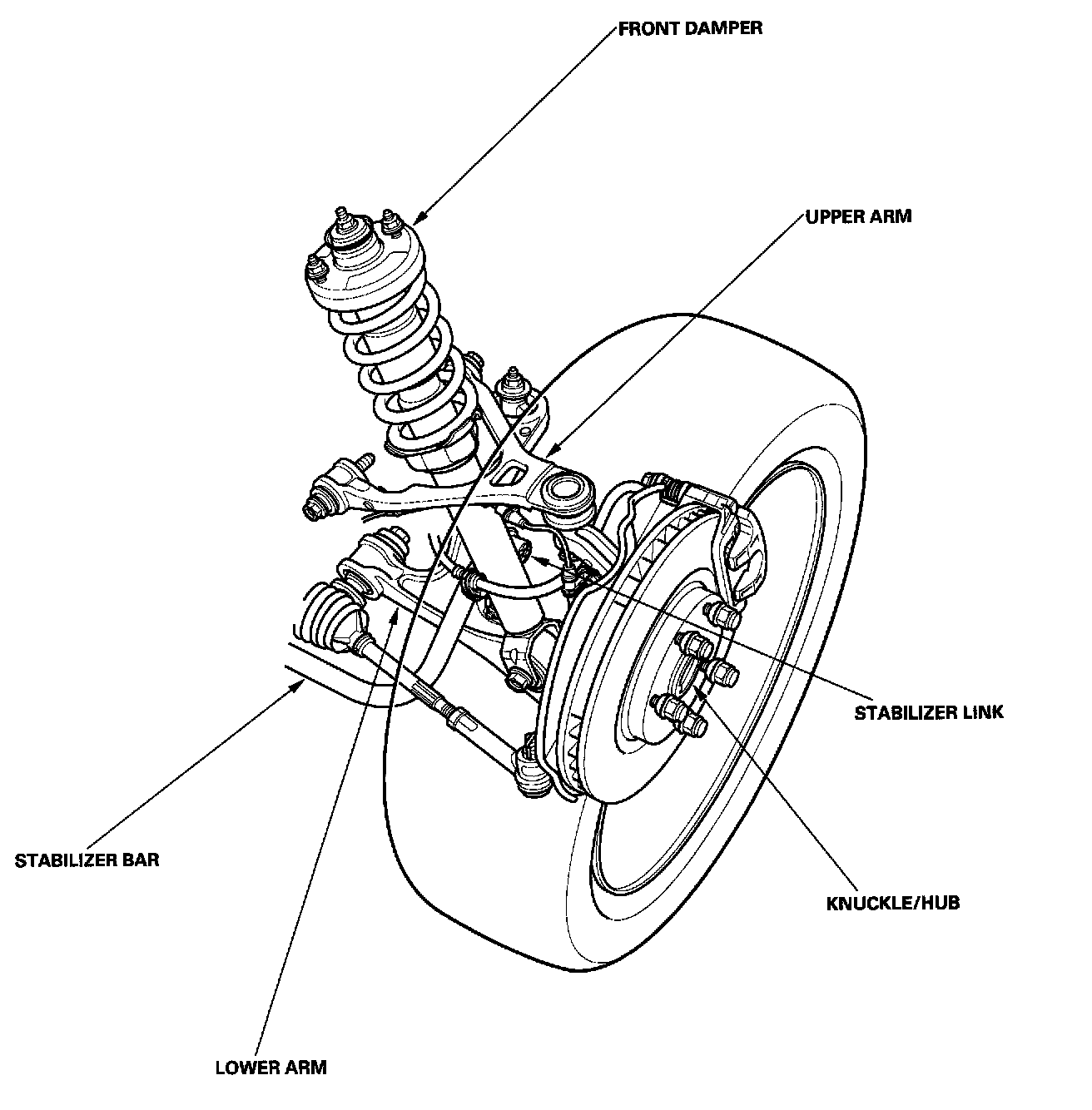 FRONT DAMPER

UPPER ARM

STABILIZER LINK

STABILIZER BAR

KNUCKLE/HUB

LOWER ARM