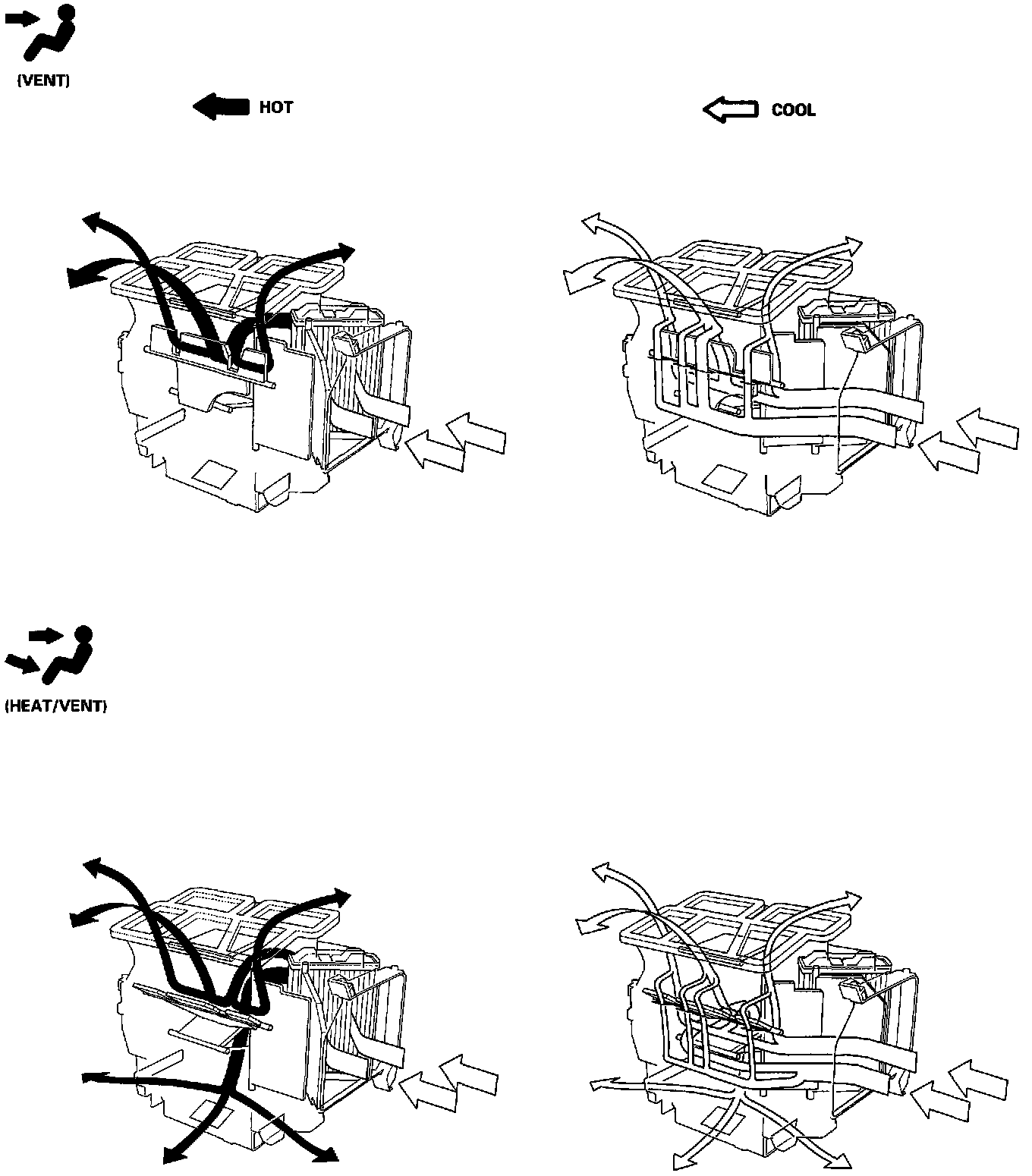 (VENT)

HOT

COOL

(HEAT/VENT)