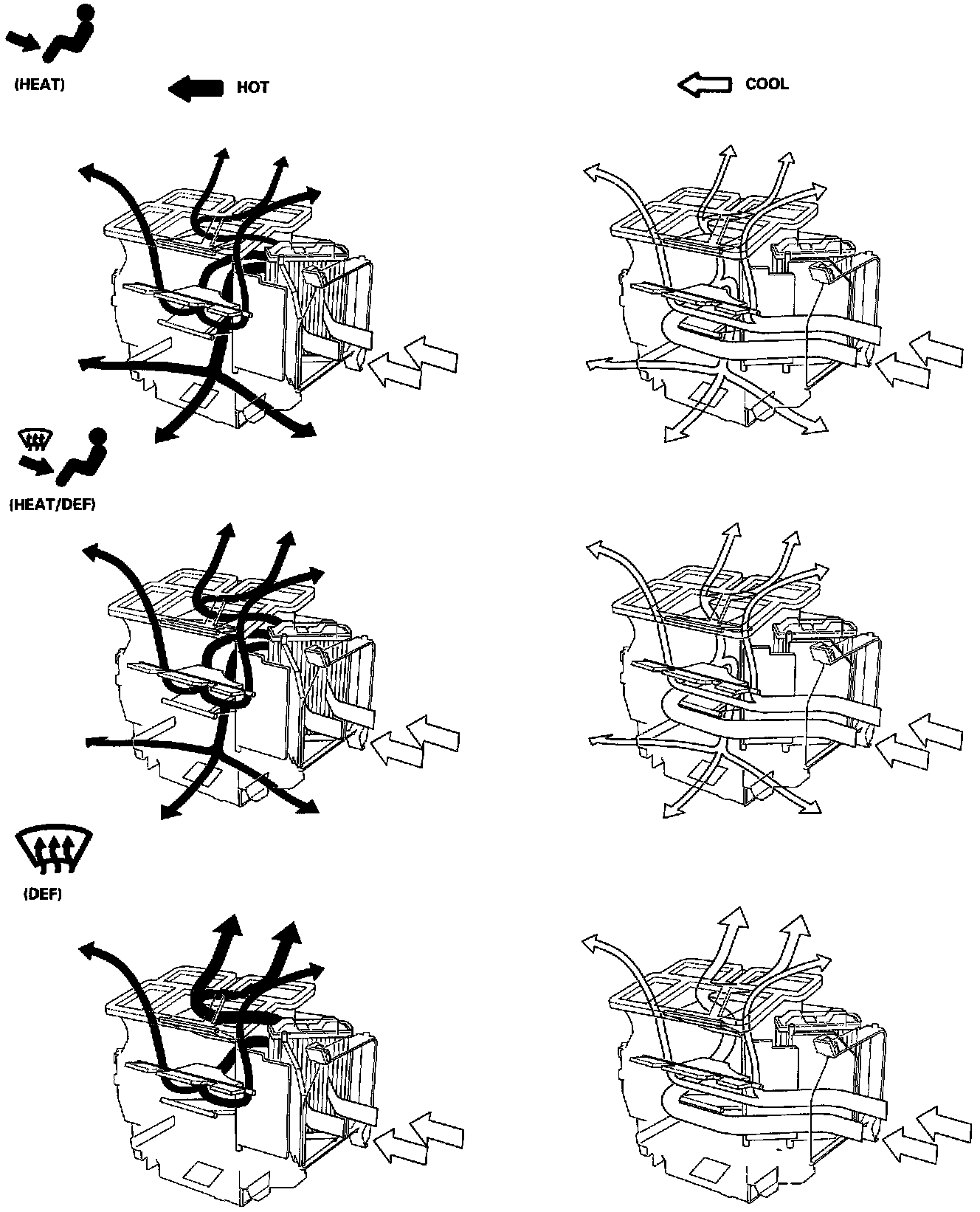 (HEAT)

HOT

COOL

(HEAT/DEF)

(DEF)