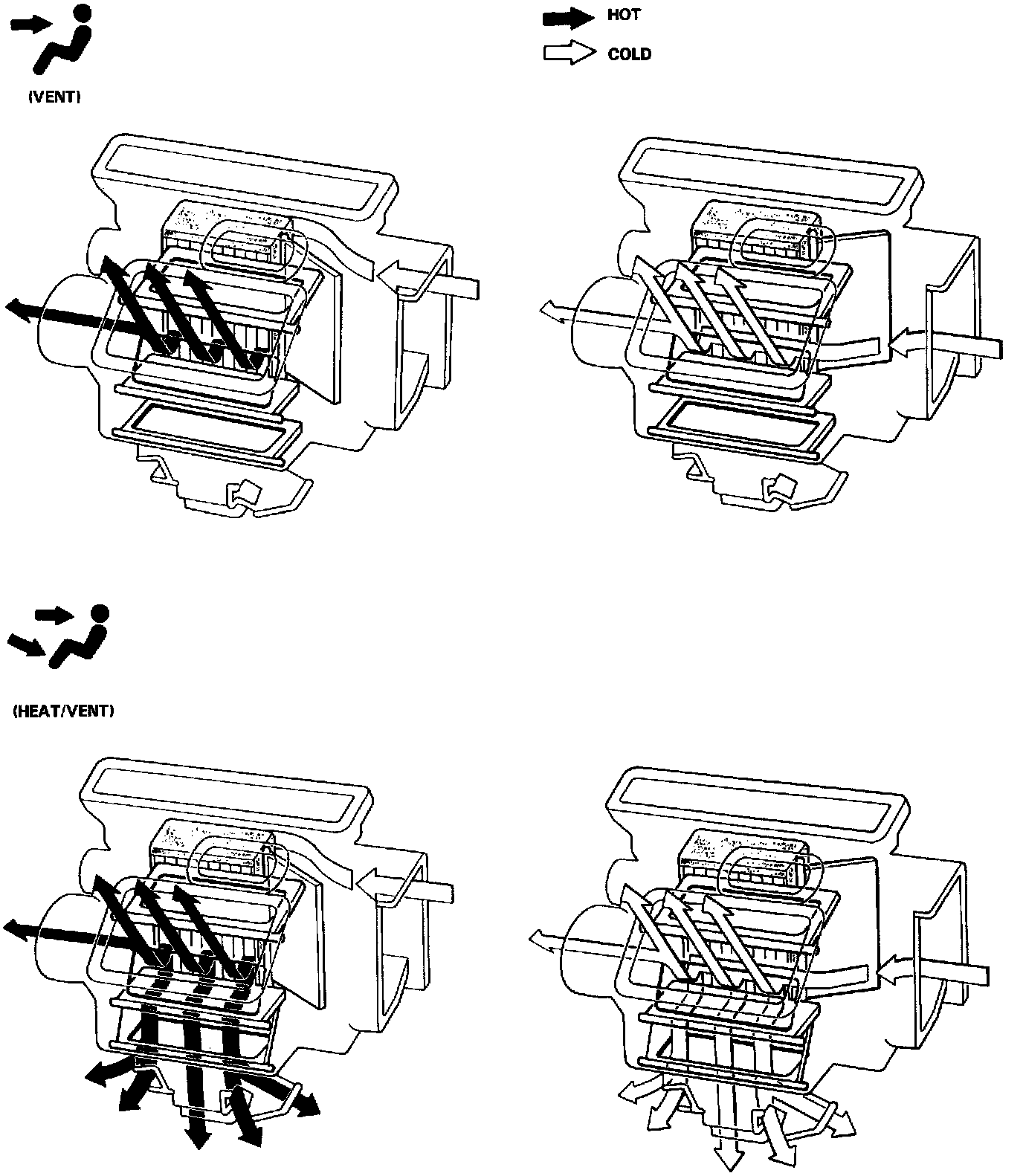 (VENT)

HOT

COLD

(HEAT/VENT)