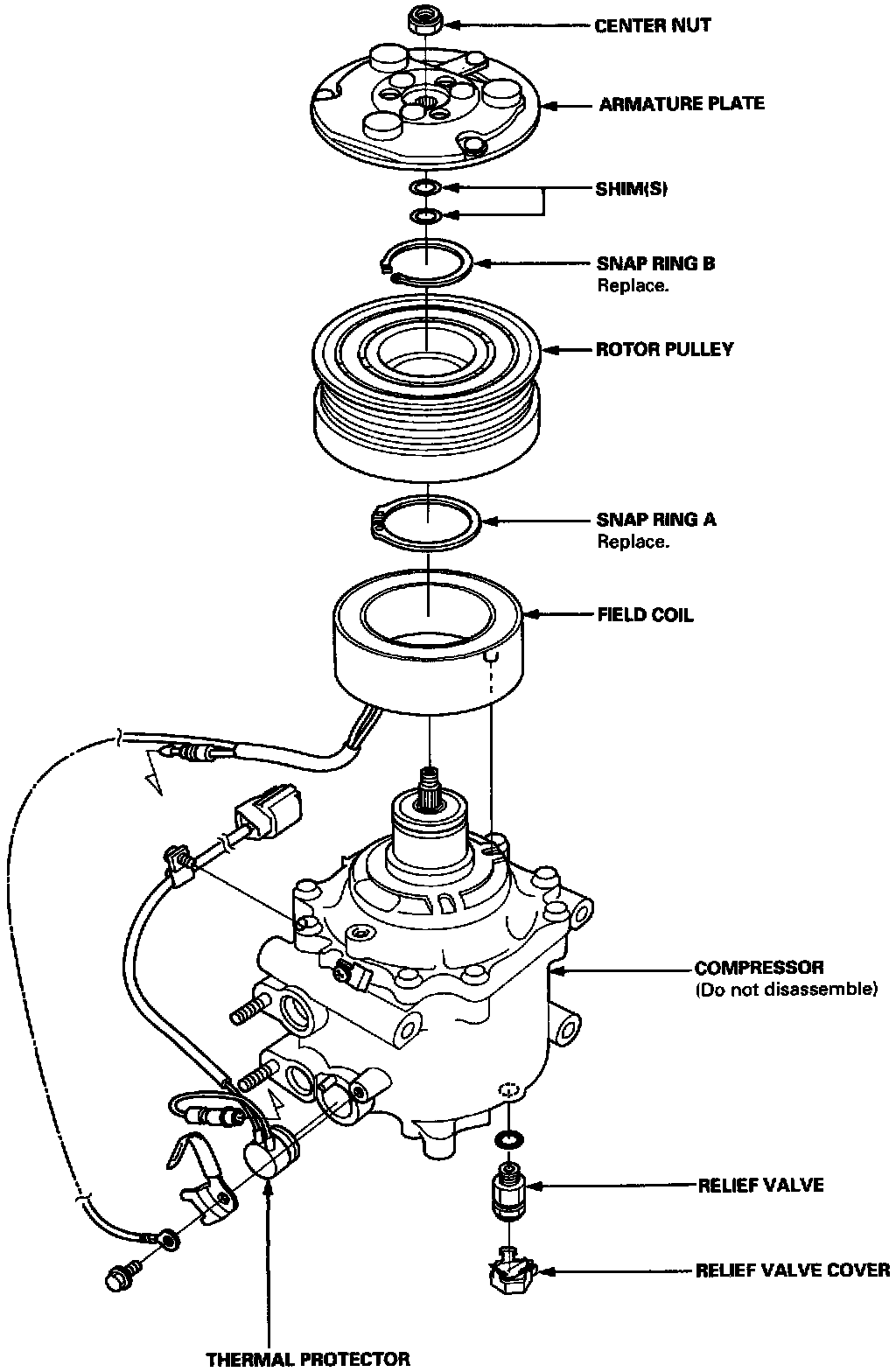 CENTER NUT

ARMATURE PLATE

SHIM(S)

SNAP RING B
Replace.

ROTOR PULLEY

SNAP RING A
Replace.

FIELD COIL

COMPRESSOR
(Do not disassemble)

RELIEF VALVE

RELIEF VALVE COVER

THERMAL PROTECTOR