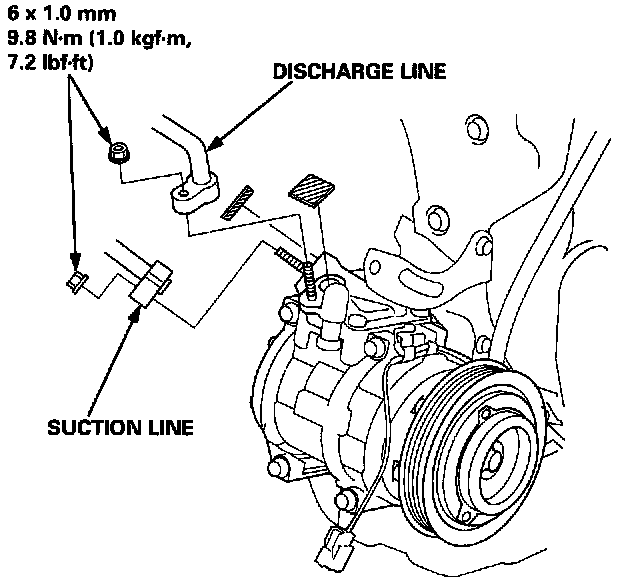 6 x 1.0 mm
9.8 N·m (1.0 kgf·m, 7.2 lbf·ft)

DISCHARGE LINE

SUCTION LINE