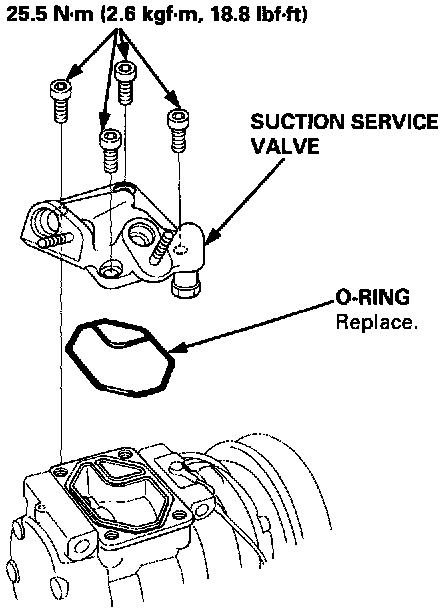 25.5 N·m (2.6 kgf·m, 18.8 lbf·ft)

SUCTION SERVICE VALVE

O-RING
Replace.