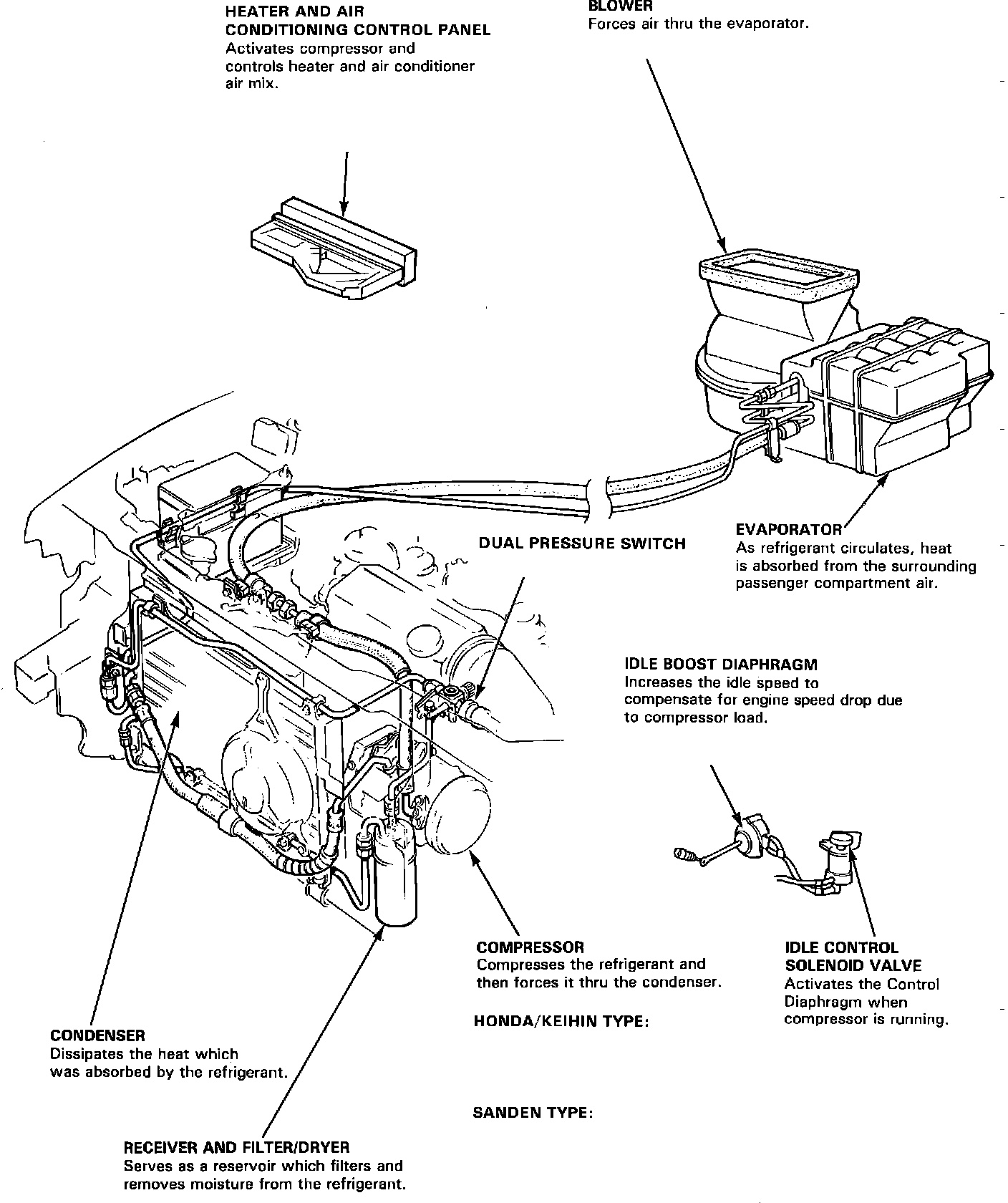 HEATER AND AIR CONDITIONING CONTROL PANEL
Activates compressor and controls heater and air conditioner air mix.

BLOWER
Forces air thru the evaporator.

DUAL PRESSURE SWITCH

EVAPORATOR
As refrigerant circulates, heat is absorbed from the surrounding passenger compartment air.

IDLE BOOST DIAPHRAGM
Increases the idle speed to compensate for engine speed drop due to compressor load.

COMPRESSOR
Compresses the refrigerant and then forces it thru the condenser.

HONDA/KEIHIN TYPE:

SANDEN TYPE:

IDLE CONTROL SOLENOID VALVE
Activates the Control Diaphragm when compressor is running.

CONDENSER
Dissipates the heat which was absorbed by the refrigerant.

RECEIVER AND FILTER/DRYER
Serves as a reservoir which filters and removes moisture from the refrigerant.