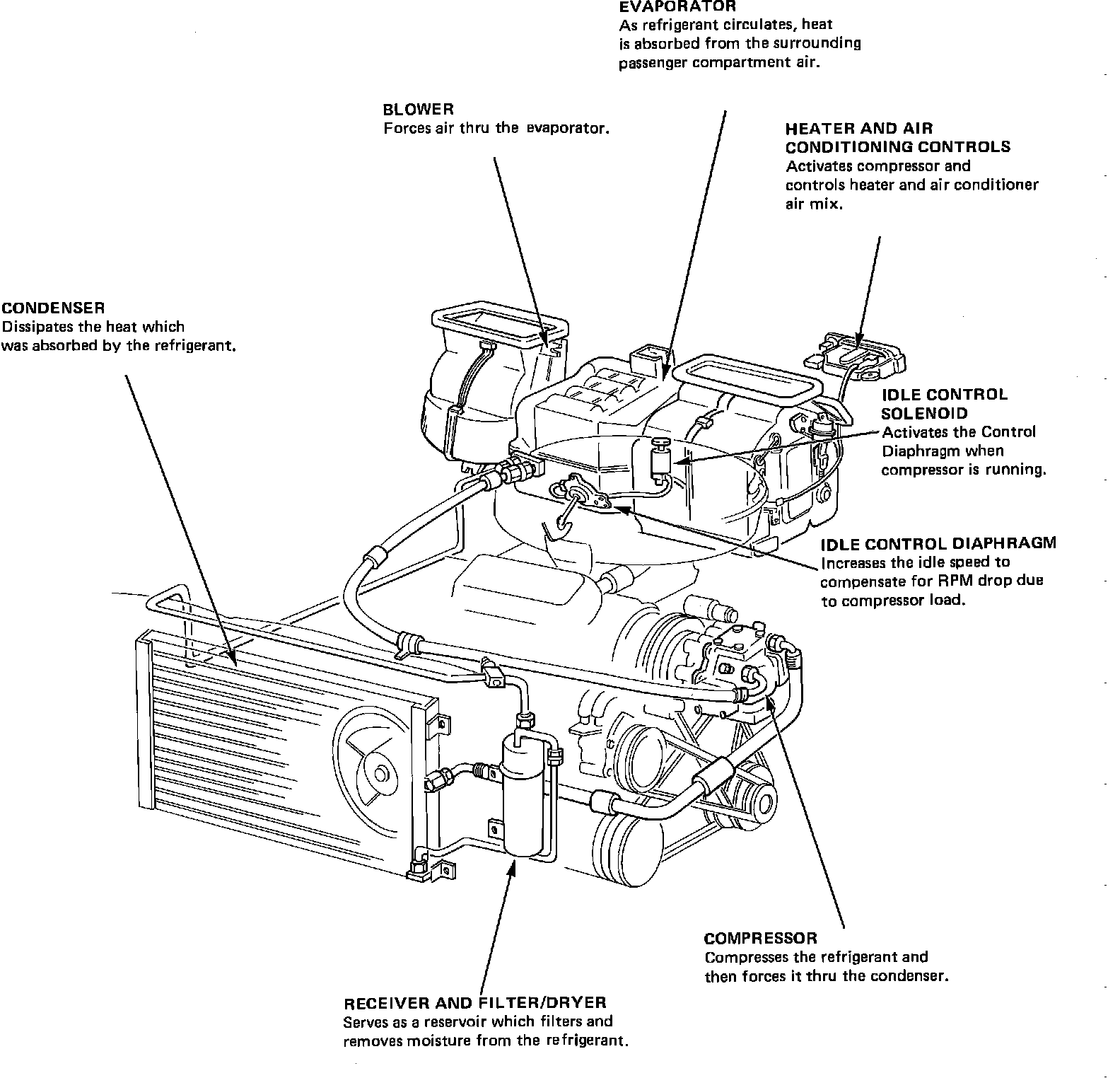 EVAPORATOR
As refrigerant circulates, heat is absorbed from the surrounding passenger compartment air.

BLOWER
Forces air thru the evaporator.

HEATER AND AIR CONDITIONING CONTROLS
Activates compressor and controls heater and air conditioner air mix.

CONDENSER
Dissipates the heat which was absorbed by the refrigerant.

IDLE CONTROL SOLENOID
Activates the Control Diaphragm when compressor is running.

IDLE CONTROL DIAPHRAGM
Increases the idle speed to compensate for RPM drop due to compressor load.

COMPRESSOR
Compresses the refrigerant and then forces it thru the condenser.

RECEIVER AND FILTER/DRYER
Serves as a reservoir which filters and removes moisture from the refrigerant.