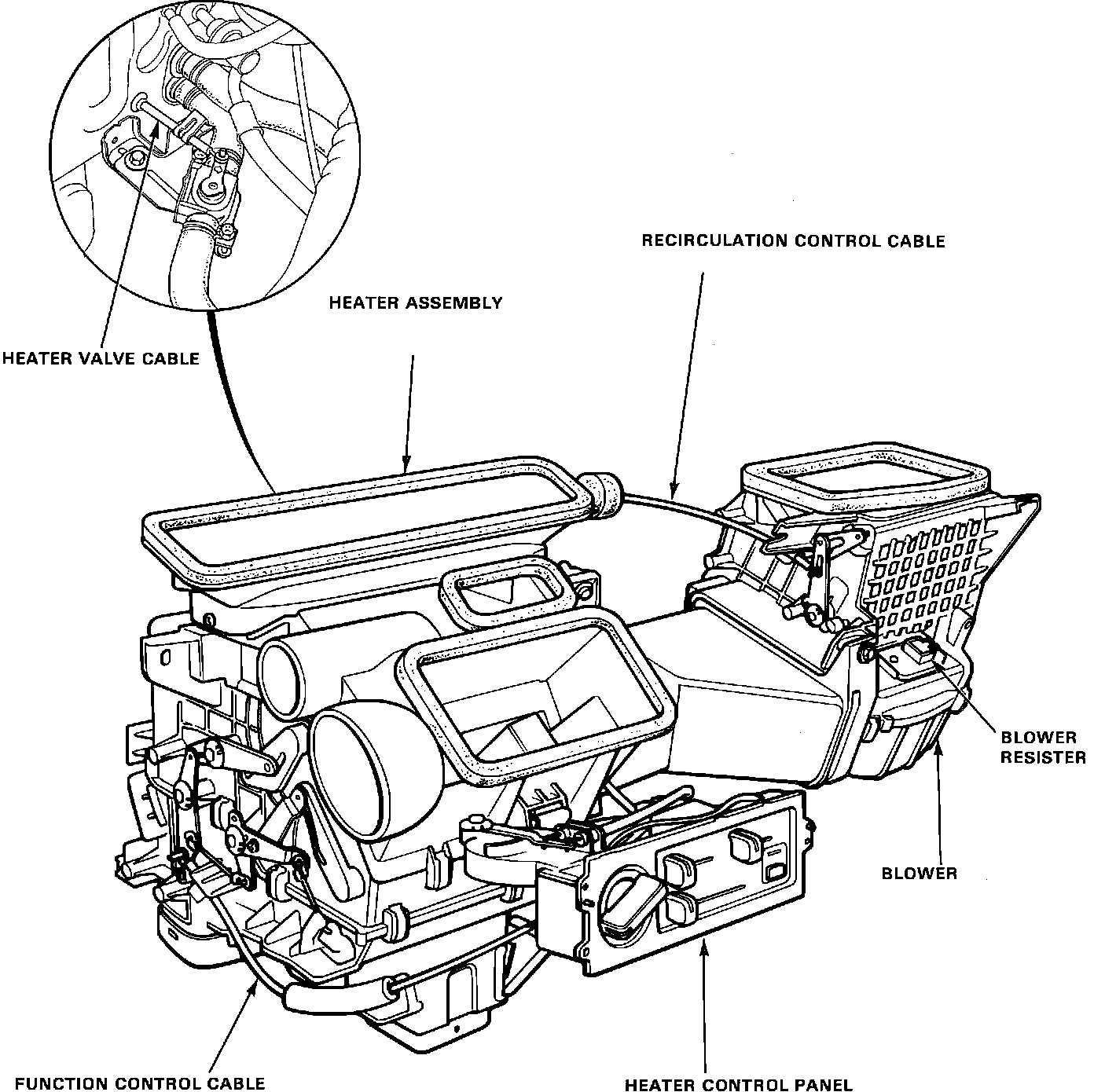 RECIRCULATION CONTROL CABLE

HEATER ASSEMBLY

HEATER VALVE CABLE

BLOWER RESISTER

BLOWER

FUNCTION CONTROL CABLE

HEATER CONTROL PANEL