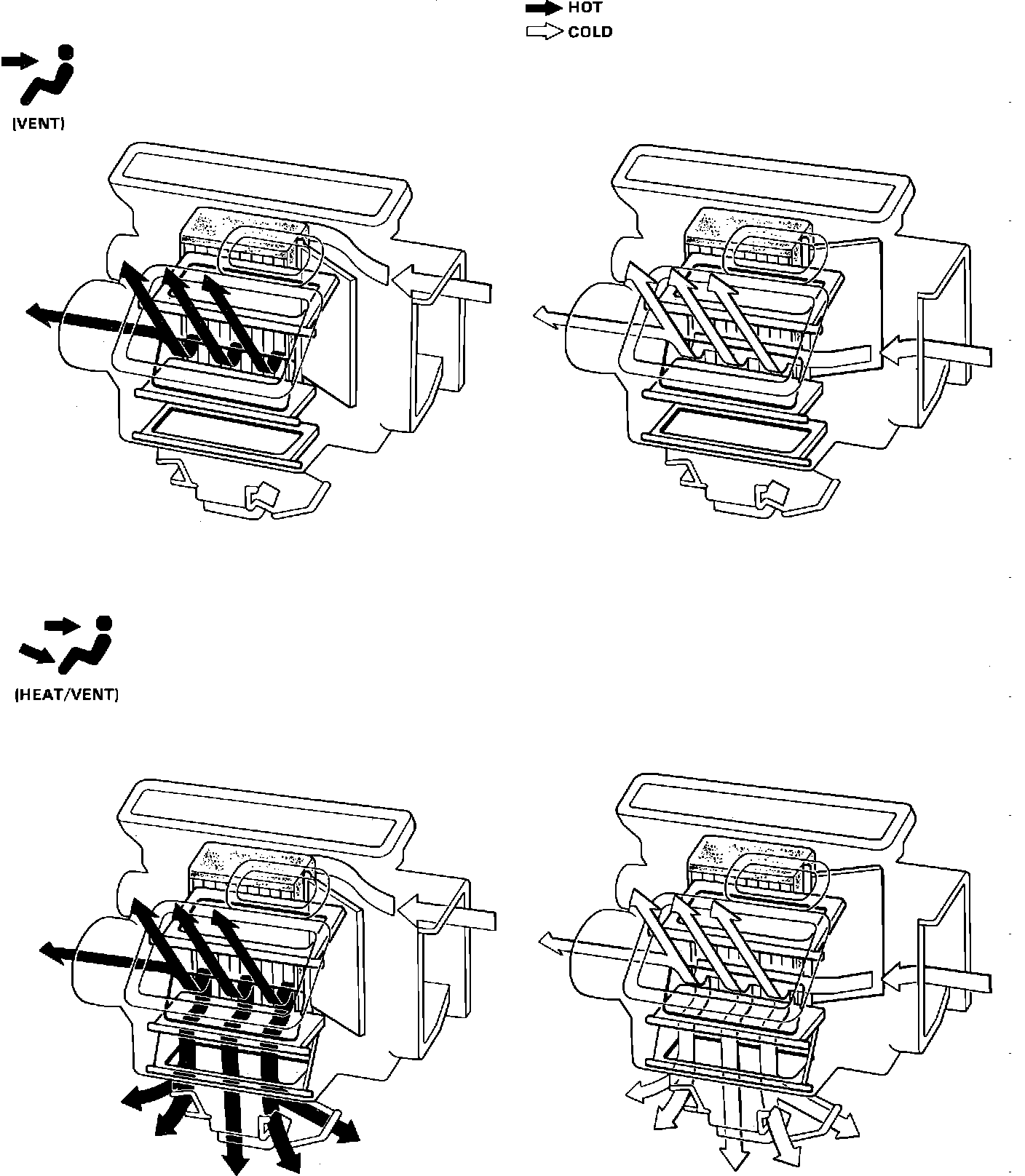 HOT
COLD

(VENT)

(HEAT/VENT)