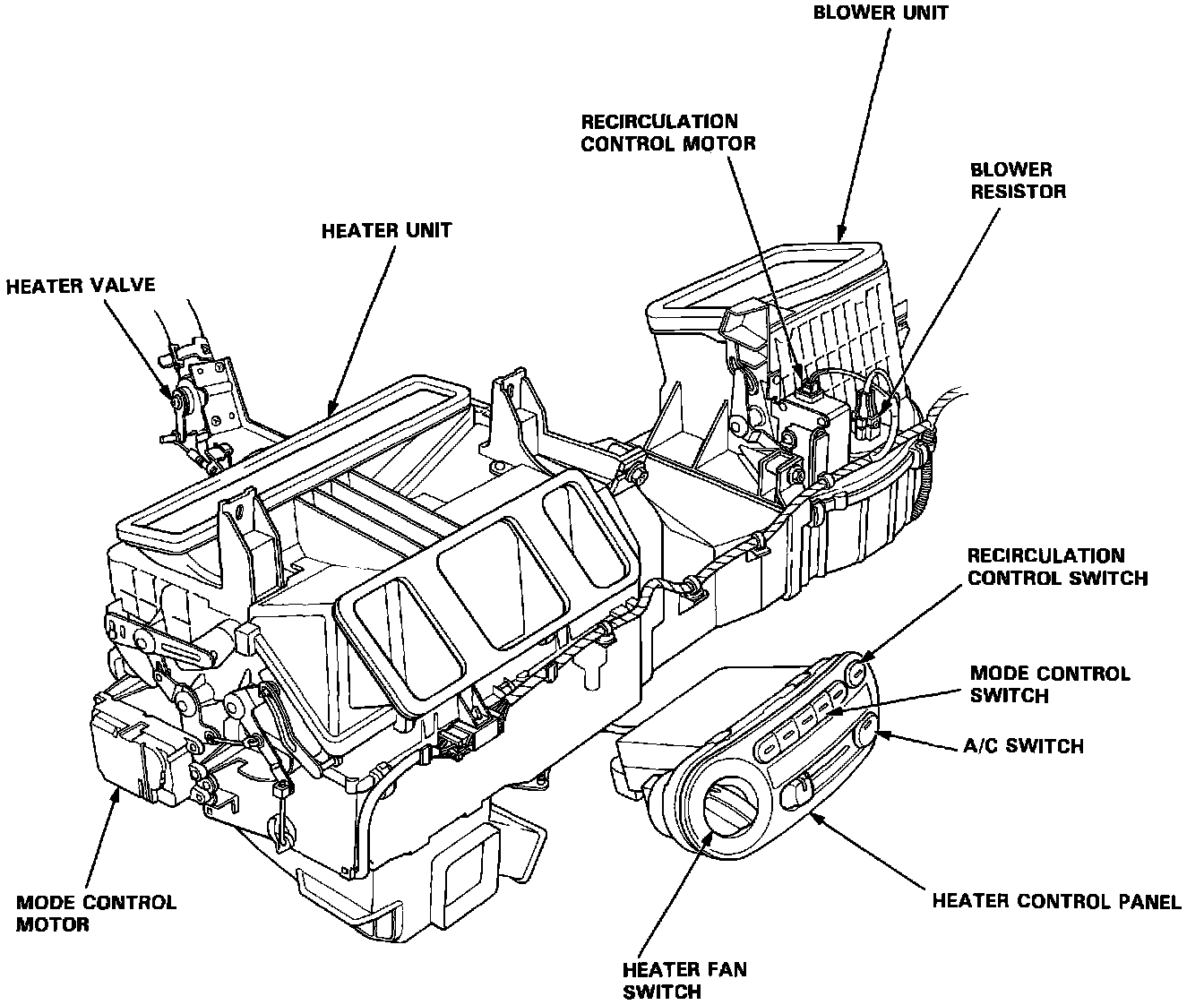 BLOWER UNIT

RECIRCULATION CONTROL MOTOR

BLOWER RESISTOR

HEATER UNIT

HEATER VALVE

RECIRCULATION CONTROL SWITCH

MODE CONTROL SWITCH

A/C SWITCH

HEATER CONTROL PANEL

MODE CONTROL MOTOR

HEATER FAN SWITCH