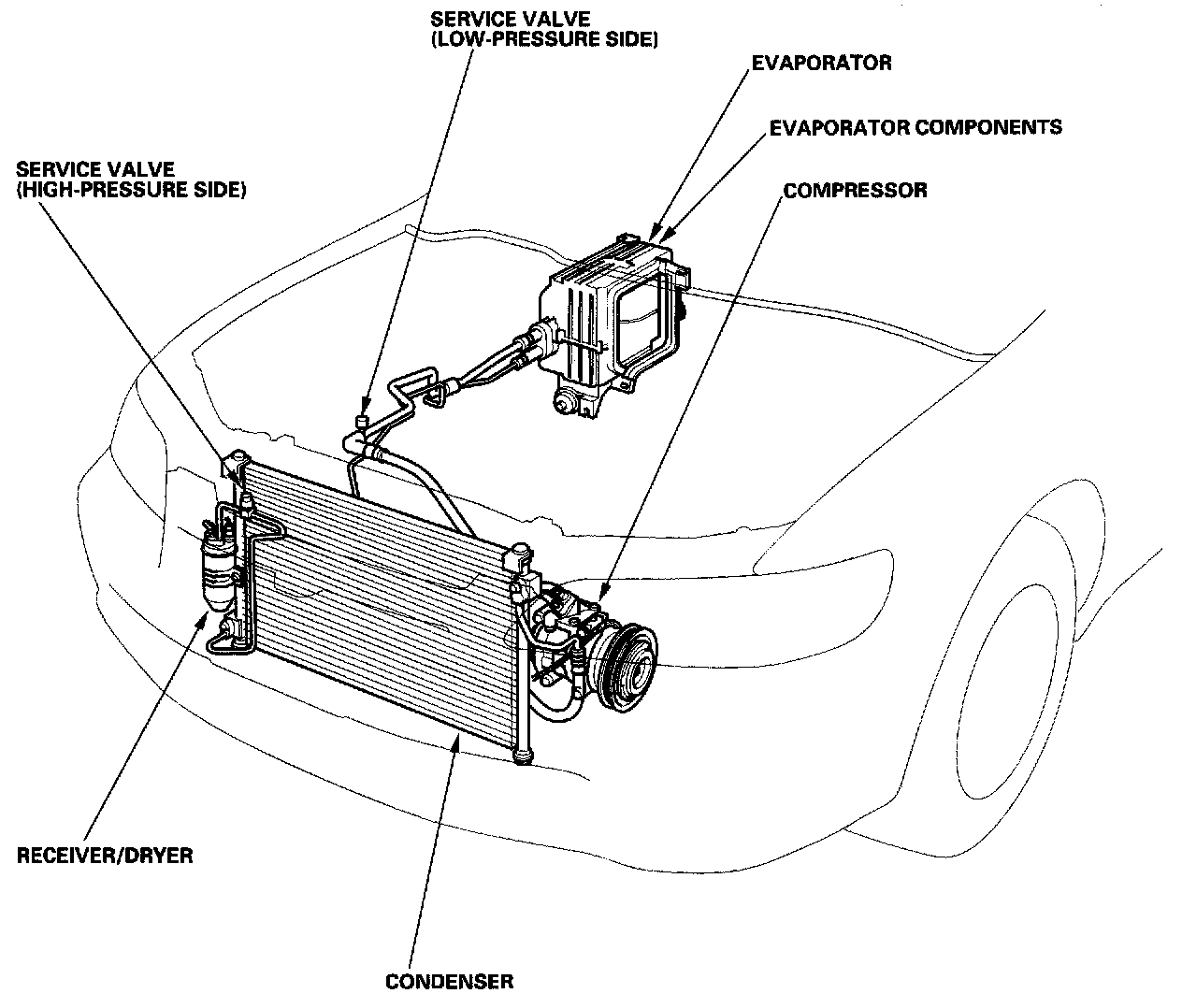 SERVICE VALVE
(LOW-PRESSURE SIDE)

EVAPORATOR

EVAPORATOR COMPONENTS

SERVICE VALVE
(HIGH-PRESSURE SIDE)

COMPRESSOR

RECEIVER/DRYER

CONDENSER