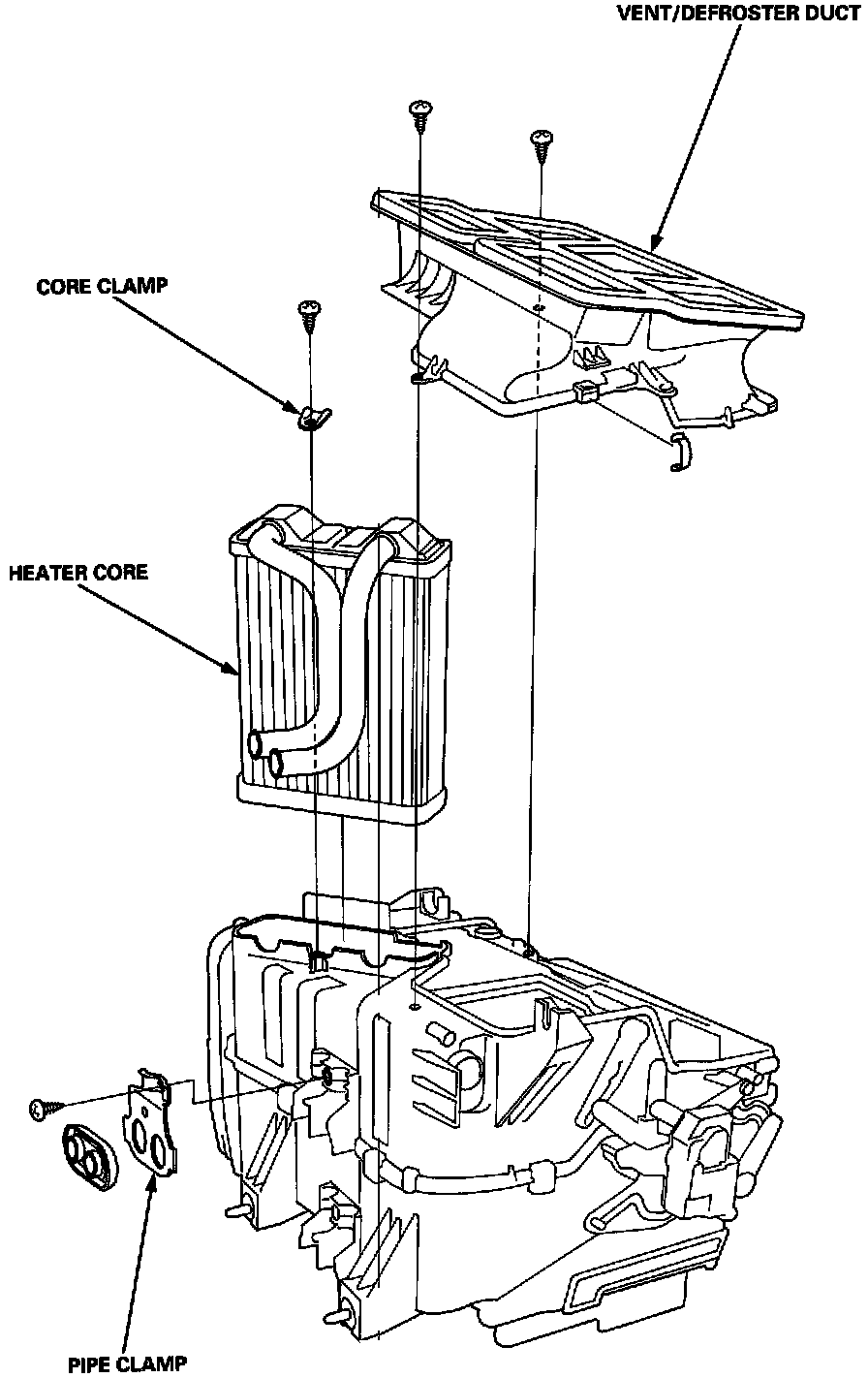 VENT/DEFROSTER DUCT

CORE CLAMP

HEATER CORE

PIPE CLAMP