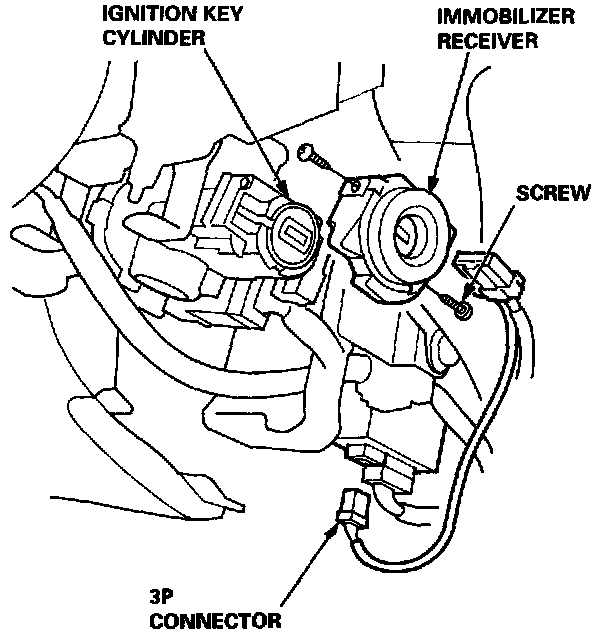 IGNITION KEY CYLINDER

IMMOBILIZER RECEIVER

SCREW

3P CONNECTOR