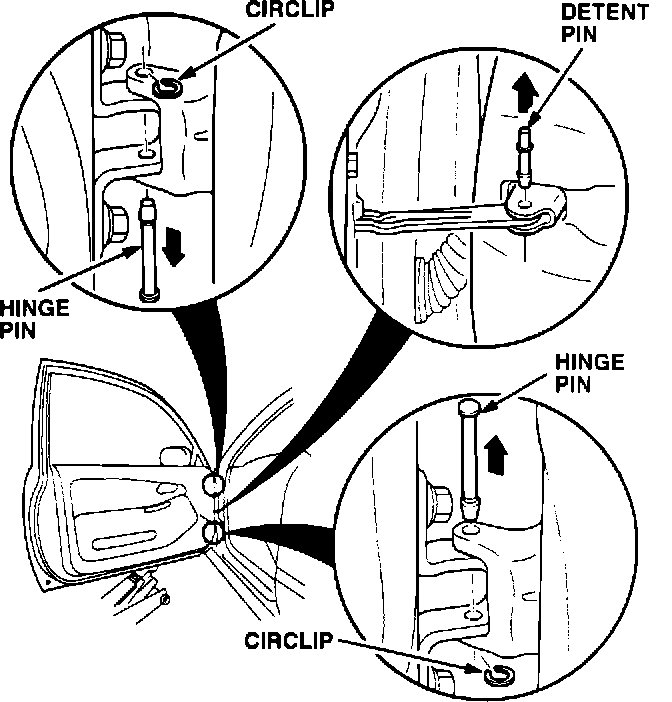 CIRCLIP

DETENT PIN

HINGE PIN

HINGE PIN

CIRCLIP