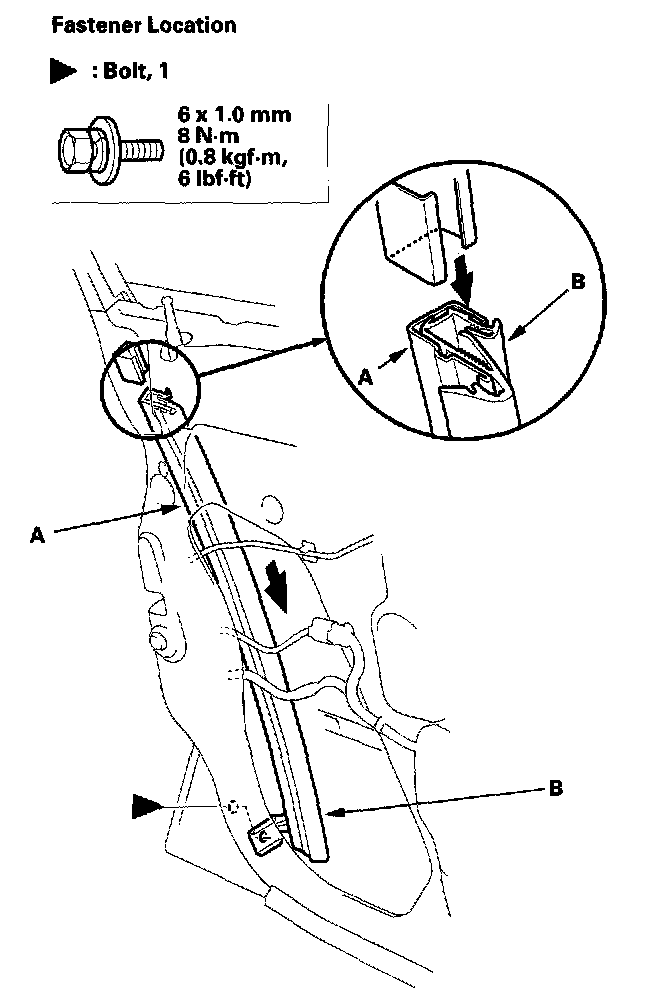 Fastener Location

: Bolt, 1

6 x 1.0 mm
8 N·m
(0.8 kgf·m,
6 lbf·ft)

B

A

A

B