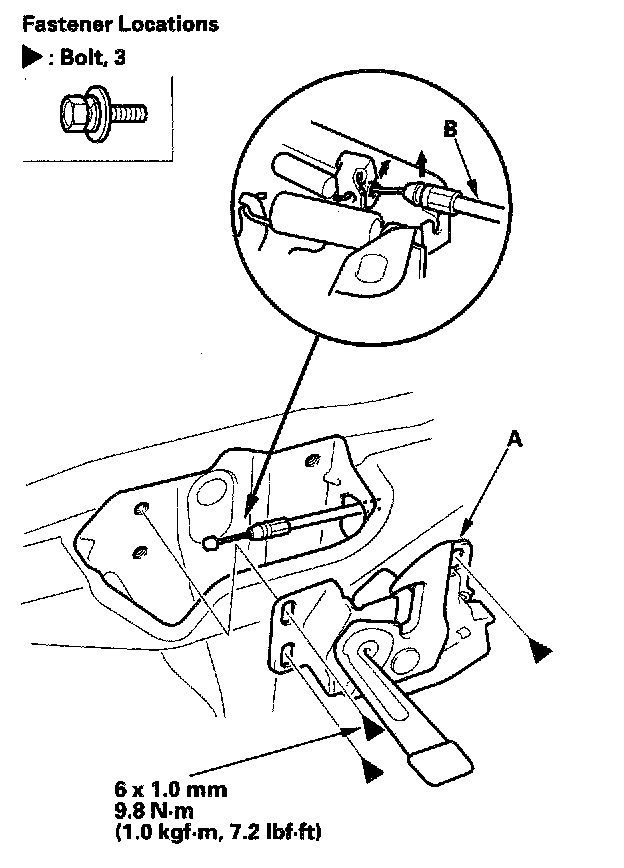 Fastener Locations

▶ : Bolt, 3

B

A

6 x 1.0 mm
9.8 N·m
(1.0 kgf·m, 7.2 lbf·ft)