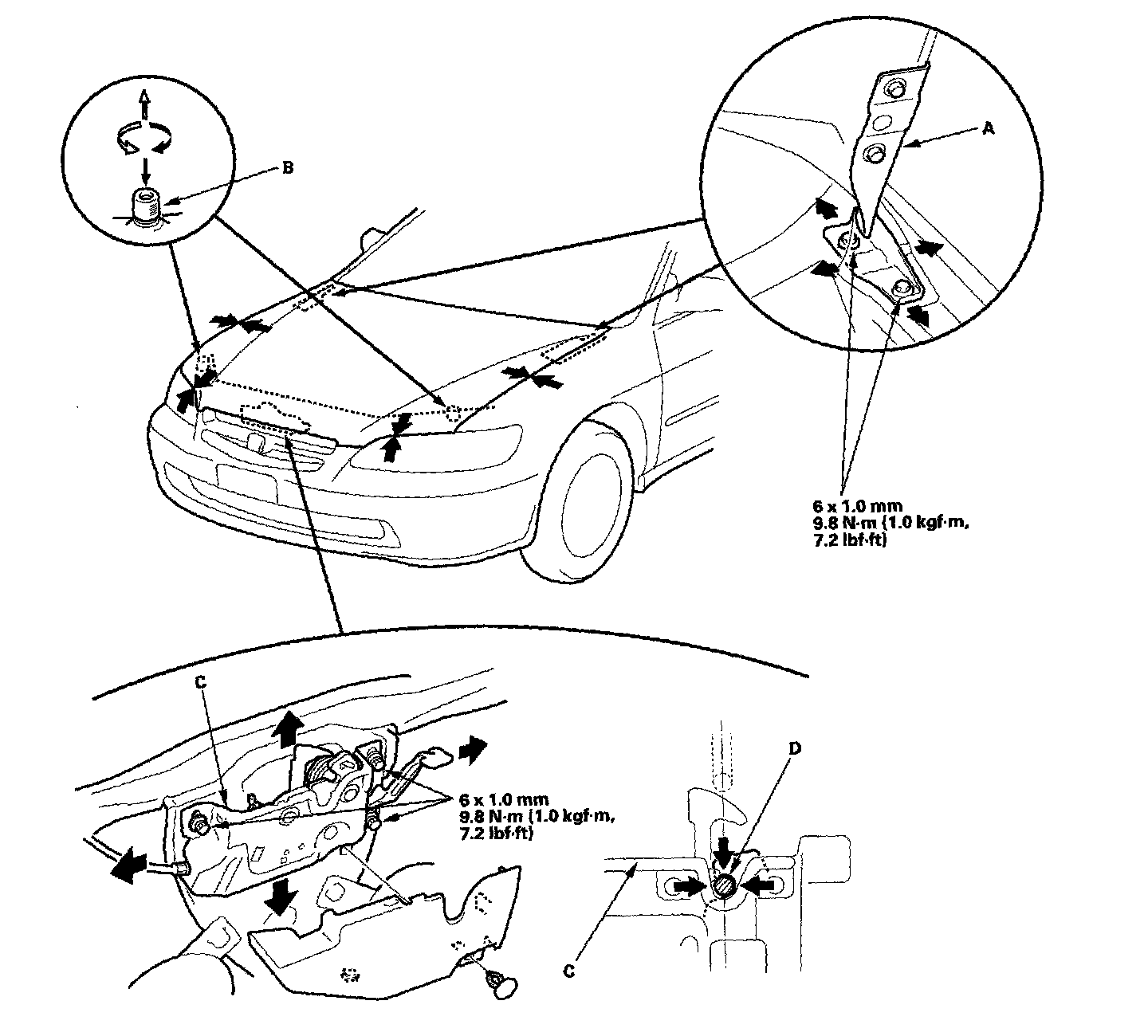 B

A

6 x 1.0 mm
9.8 N·m (1.0 kgf·m, 7.2 lbf·ft)

C

6 x 1.0 mm
9.8 N·m (1.0 kgf·m, 7.2 lbf·ft)

D

C