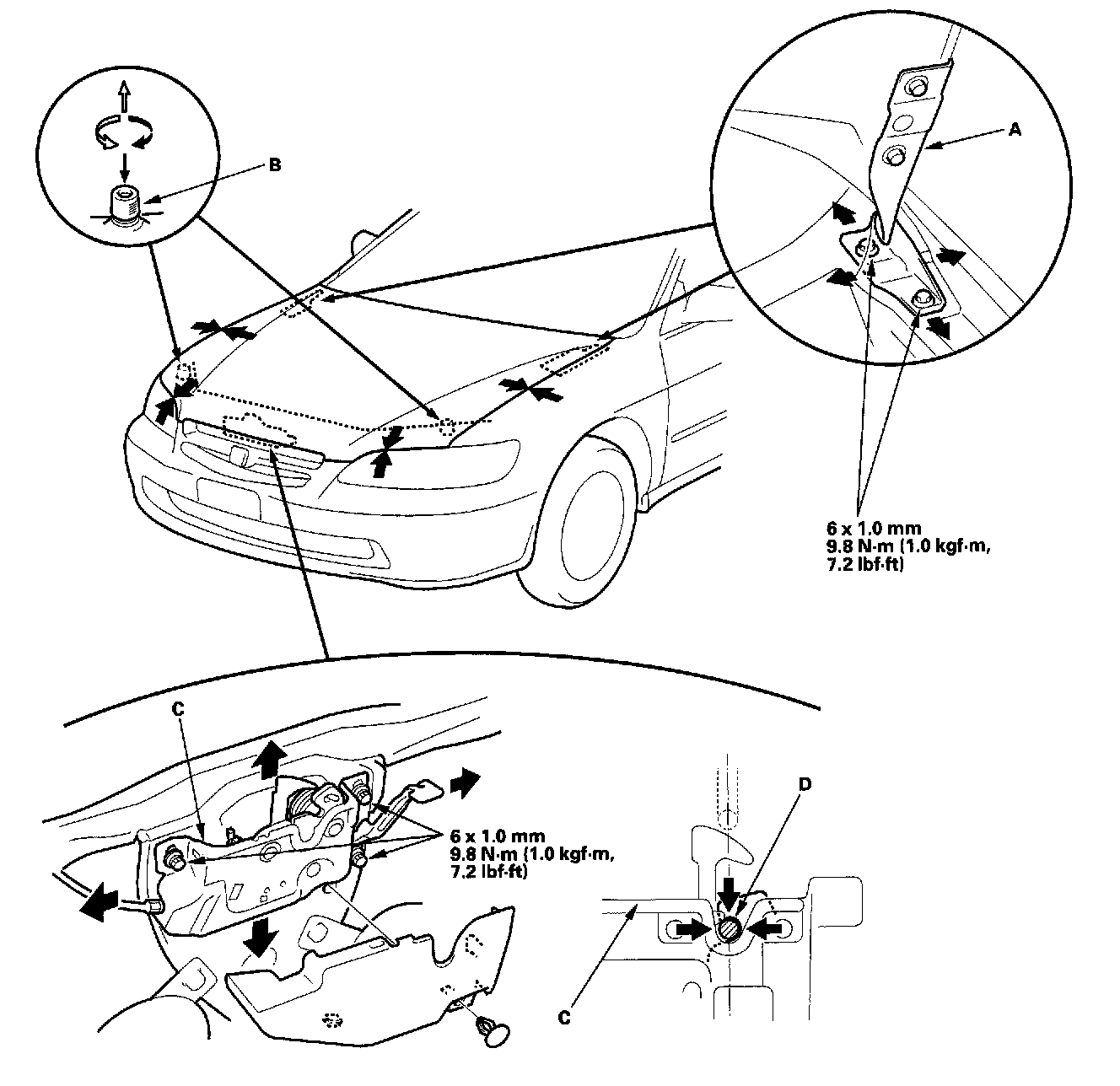 B

A

6 x 1.0 mm
9.8 N·m (1.0 kgf·m, 7.2 lbf·ft)

C

6 x 1.0 mm
9.8 N·m (1.0 kgf·m, 7.2 lbf·ft)

D

C