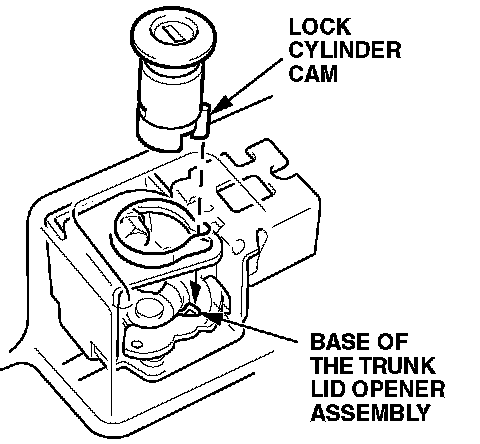 LOCK CYLINDER CAM

BASE OF THE TRUNK LID OPENER ASSEMBLY