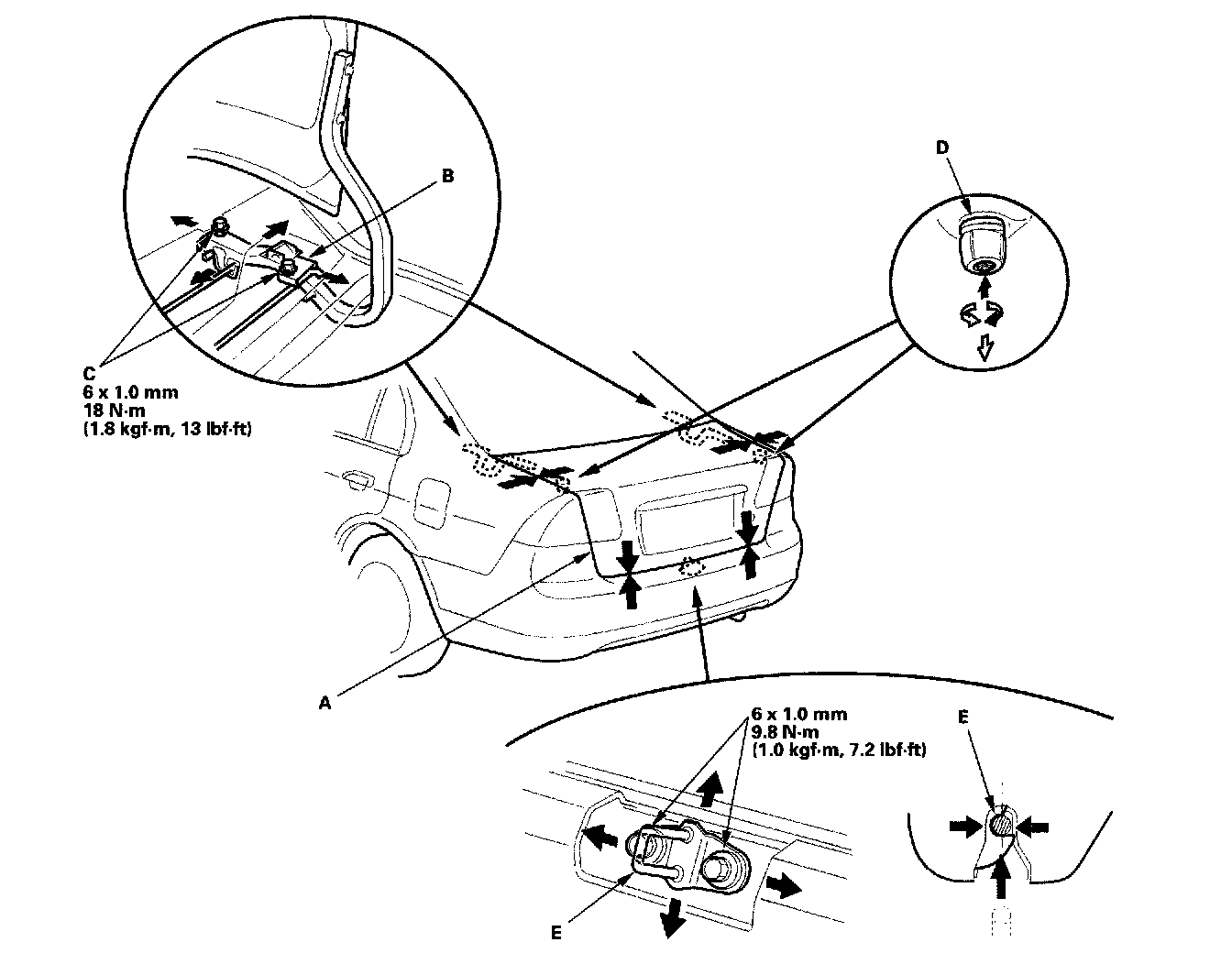 B

D

C
6 x 1.0 mm
18 N·m
(1.8 kgf·m, 13 lbf·ft)

A

6 x 1.0 mm
9.8 N·m
(1.0 kgf·m, 7.2 lbf·ft)

E

E