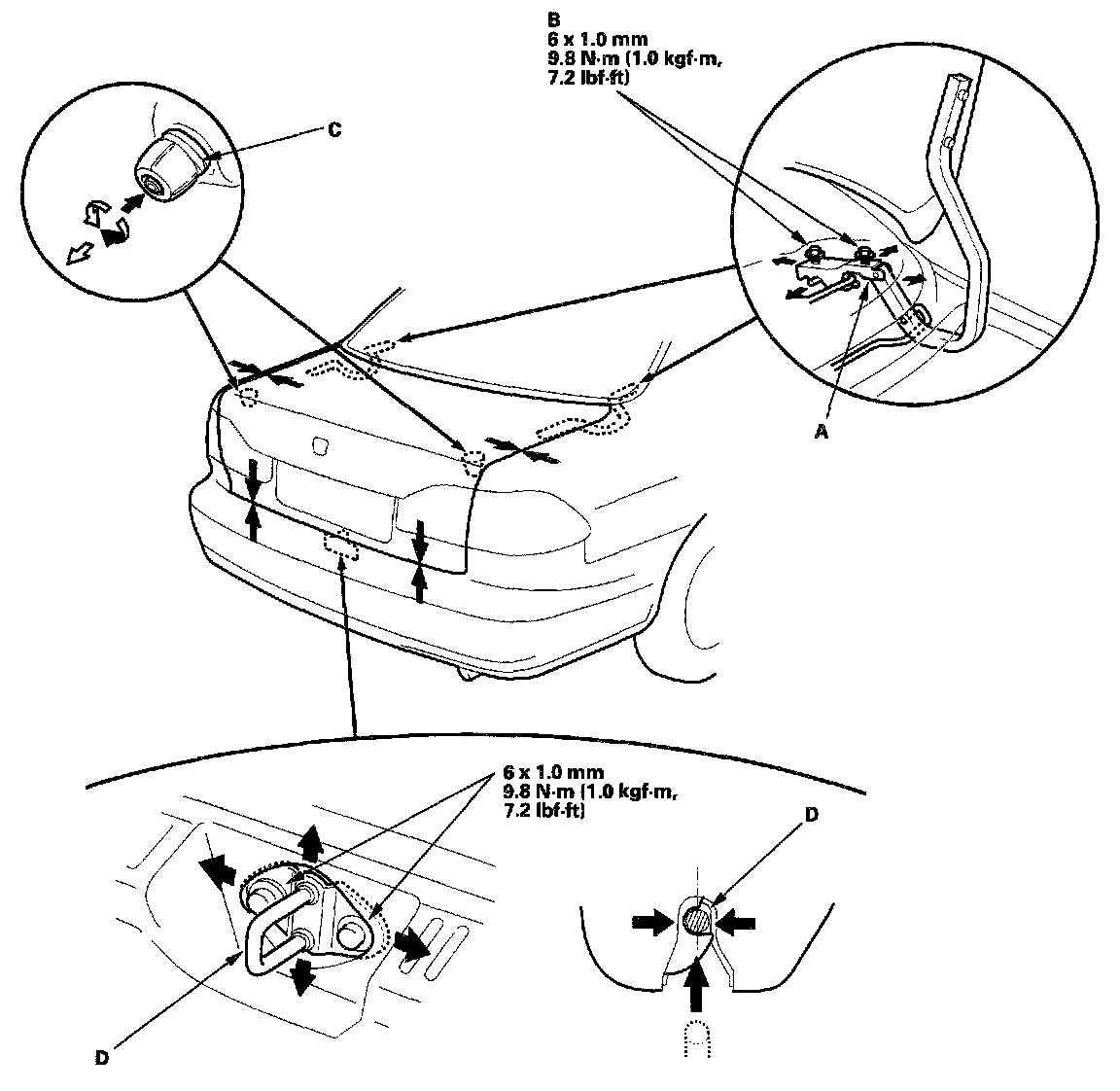 B
6 x 1.0 mm
9.8 N·m (1.0 kgf·m, 7.2 lbf·ft)

C

A

6 x 1.0 mm
9.8 N·m (1.0 kgf·m, 7.2 lbf·ft)

D

D