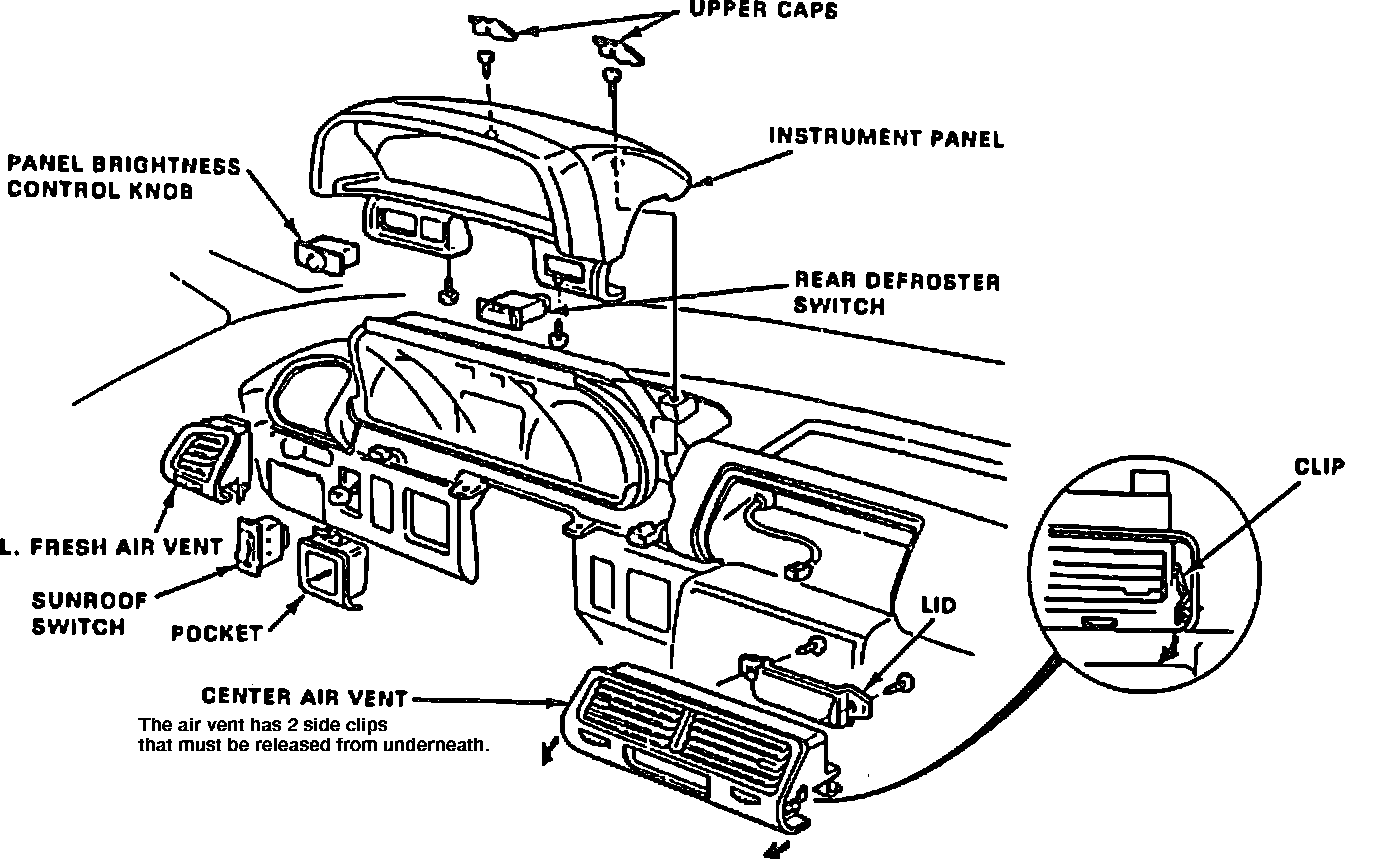 UPPER CAPS

INSTRUMENT PANEL

PANEL BRIGHTNESS CONTROL KNOB

REAR DEFROSTER SWITCH

CLIP

L. FRESH AIR VENT

SUNROOF SWITCH

POCKET

LID

CENTER AIR VENT

The air vent has 2 side clips that must be released from underneath.