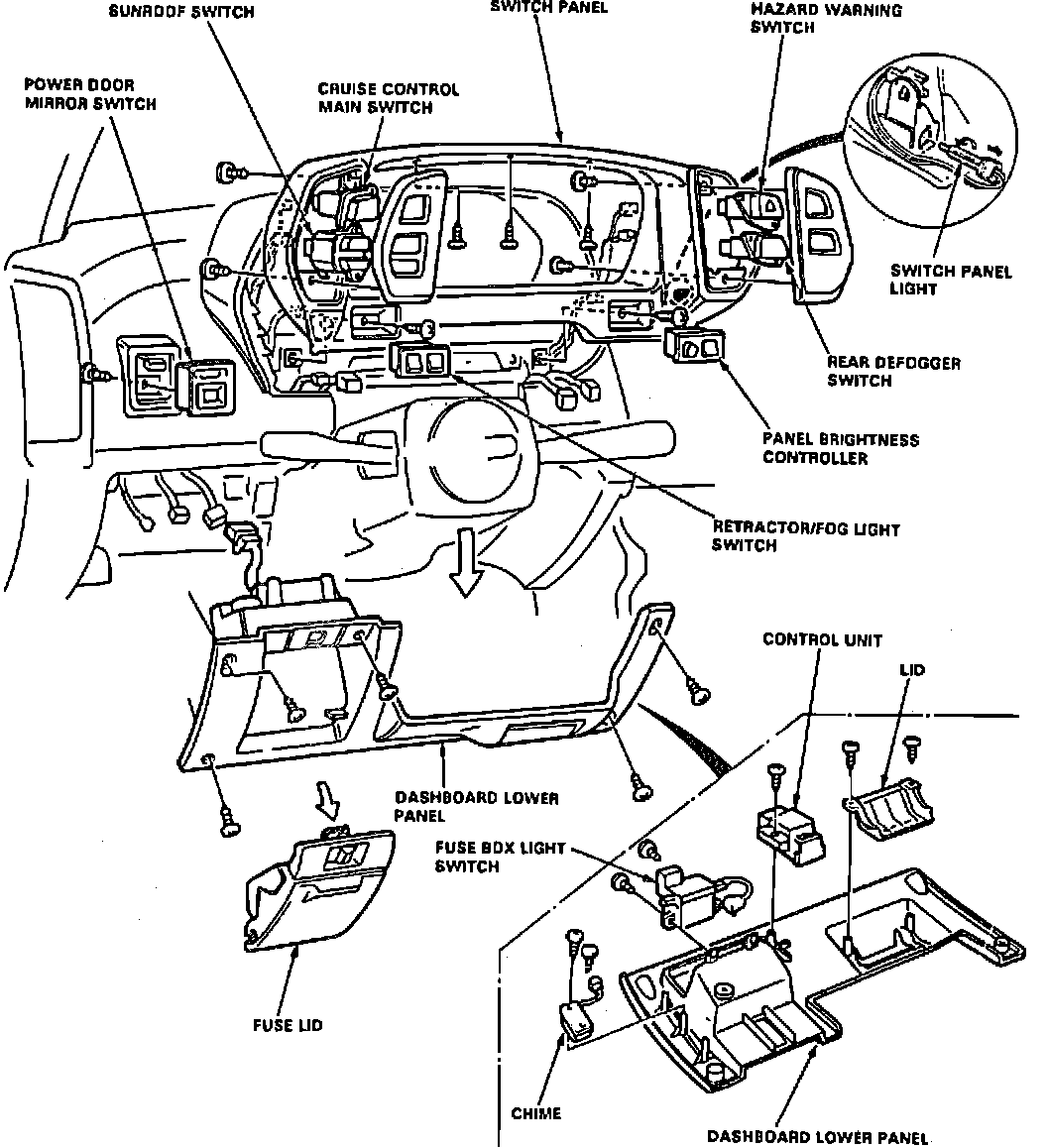 SUNROOF SWITCH

SWITCH PANEL

HAZARD WARNING SWITCH

POWER DOOR MIRROR SWITCH

CRUISE CONTROL MAIN SWITCH

SWITCH PANEL LIGHT

REAR DEFOGGER SWITCH

PANEL BRIGHTNESS CONTROLLER

RETRACTOR/FOG LIGHT SWITCH

CONTROL UNIT

LID

DASHBOARD LOWER PANEL

FUSE BOX LIGHT SWITCH

FUSE LID

CHIME

DASHBOARD LOWER PANEL