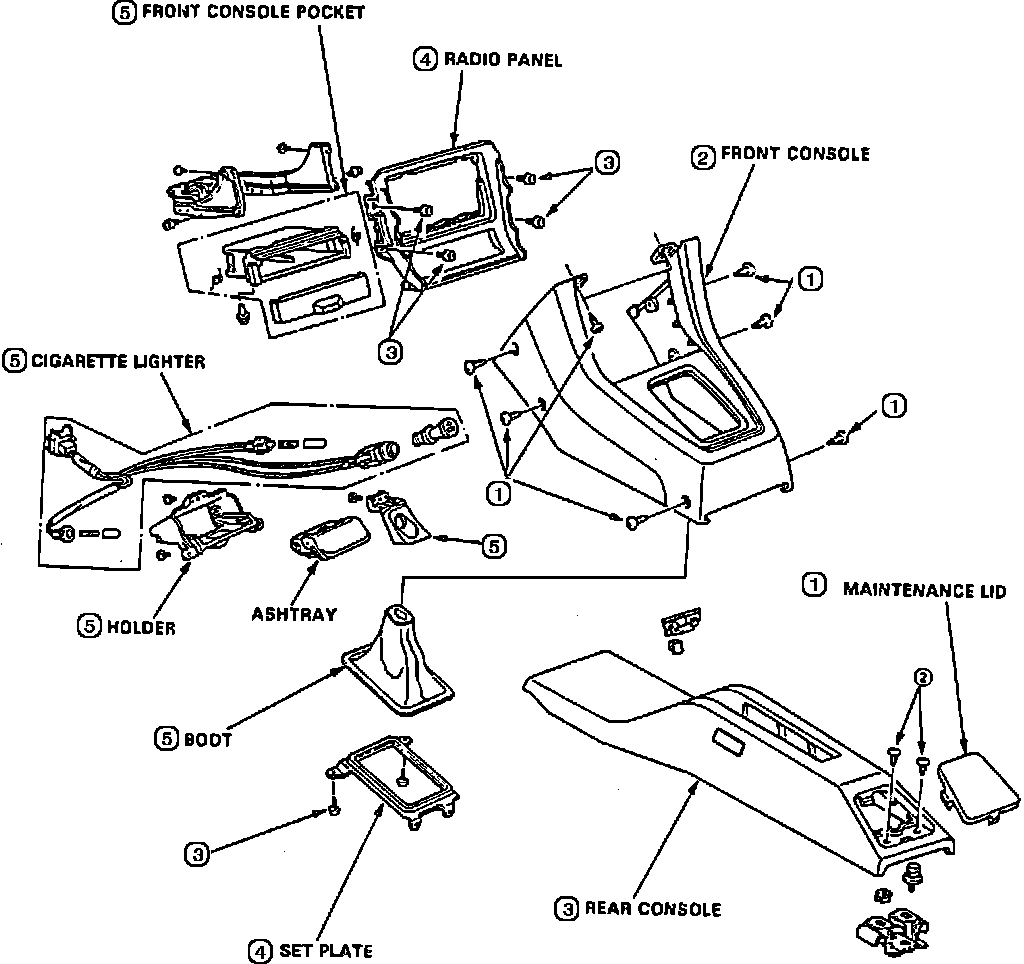 5 FRONT CONSOLE POCKET

4 RADIO PANEL

3

2 FRONT CONSOLE

1

3

5 CIGARETTE LIGHTER

1

1

5

5 HOLDER

ASHTRAY

1 MAINTENANCE LID

2

5 BOOT

3

3 REAR CONSOLE

4 SET PLATE