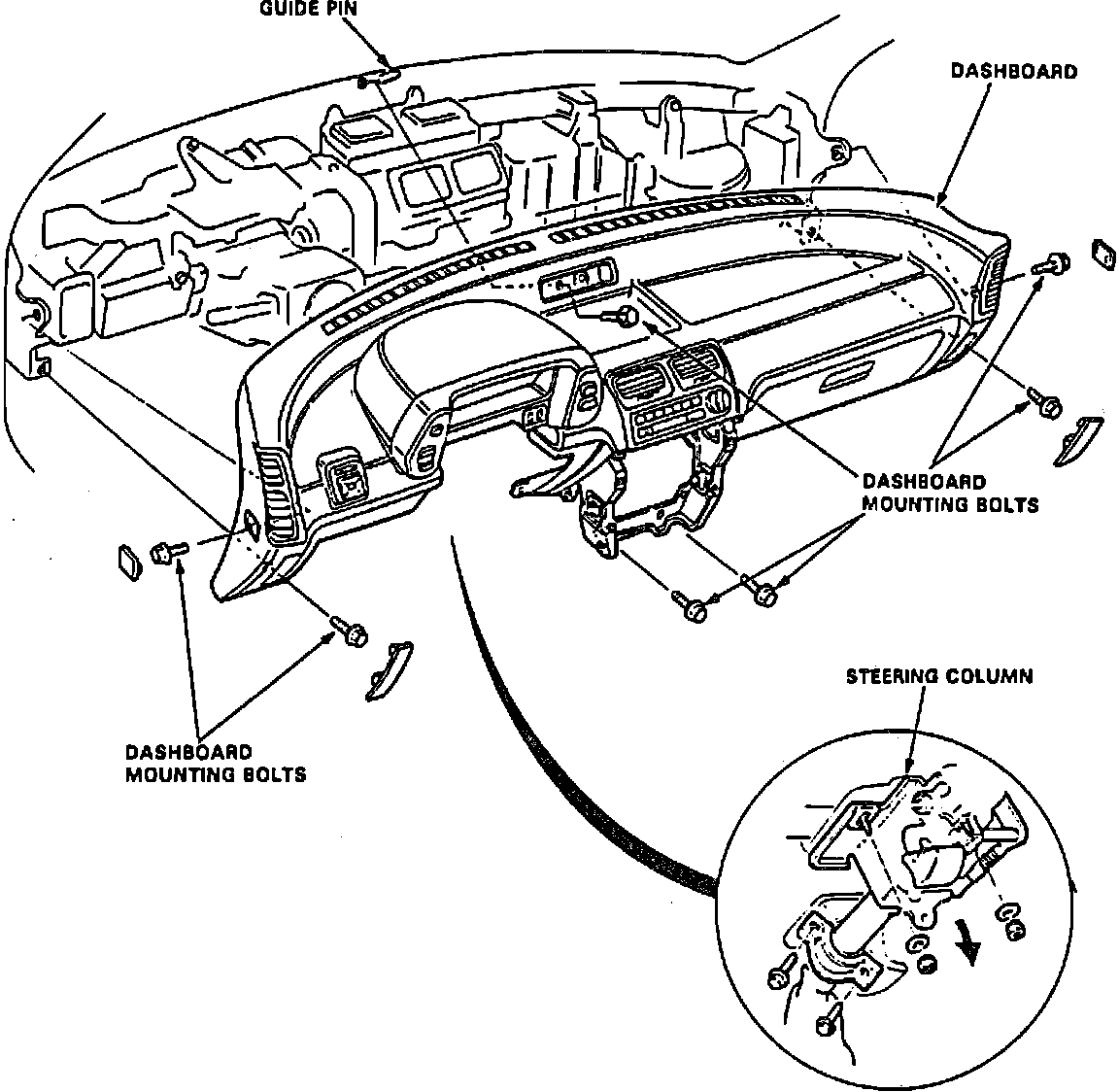 GUIDE PIN

DASHBOARD

DASHBOARD MOUNTING BOLTS

DASHBOARD MOUNTING BOLTS

STEERING COLUMN