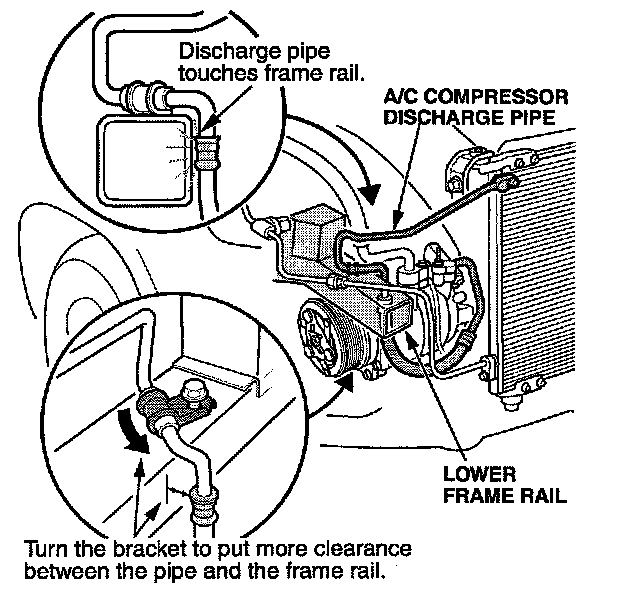 Discharge pipe touches frame rail.

A/C COMPRESSOR DISCHARGE PIPE

LOWER FRAME RAIL

Turn the bracket to put more clearance between the pipe and the frame rail.