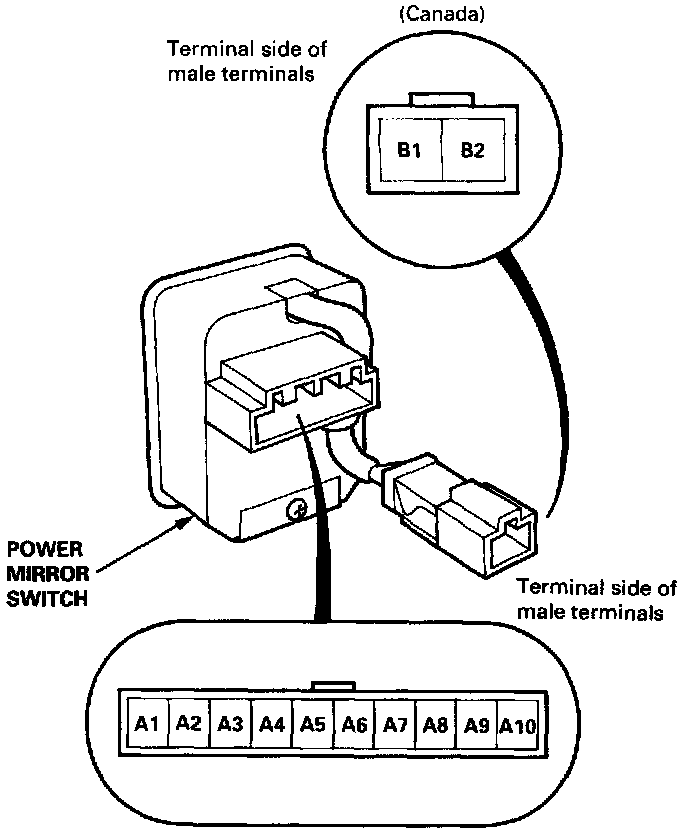 (Canada)

Terminal side of male terminals

B1 B2

POWER MIRROR SWITCH

Terminal side of male terminals

A1 A2 A3 A4 A5 A6 A7 A8 A9 A10