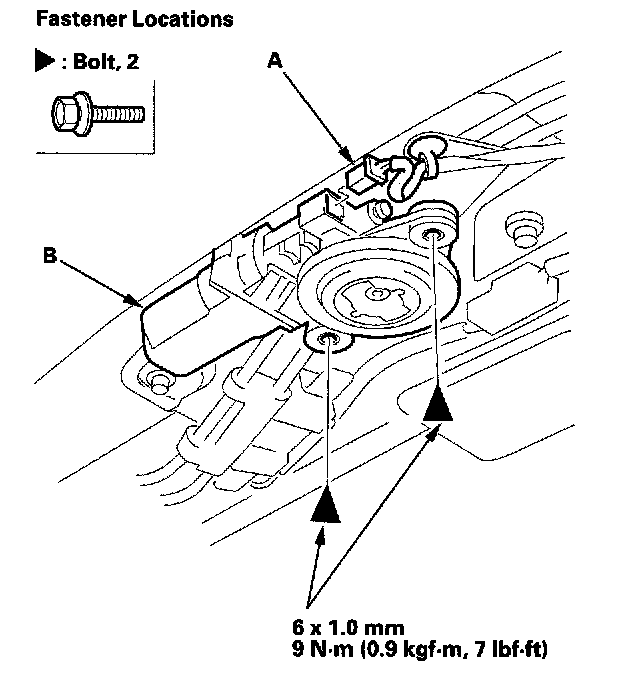 Fastener Locations

▶ : Bolt, 2

A

B

6 x 1.0 mm
9 N·m (0.9 kgf·m, 7 lbf·ft)