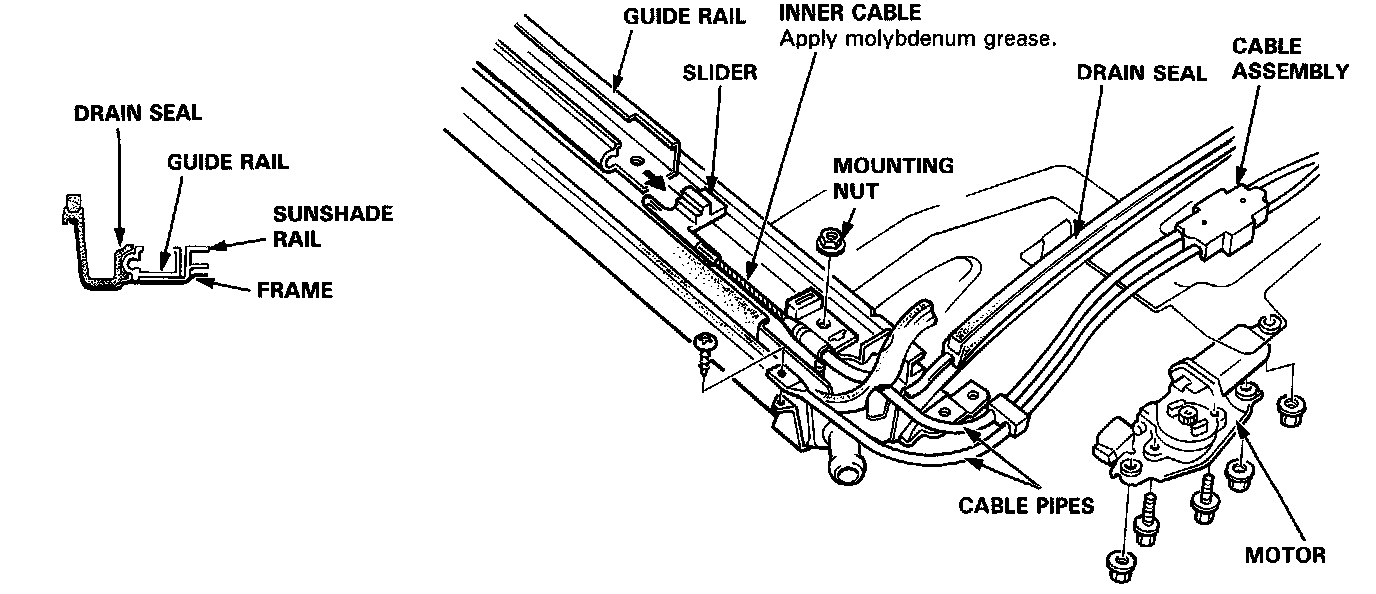 DRAIN SEAL
GUIDE RAIL
SUNSHADE RAIL
FRAME

GUIDE RAIL
INNER CABLE
Apply molybdenum grease.
SLIDER
MOUNTING NUT
DRAIN SEAL
CABLE ASSEMBLY
CABLE PIPES
MOTOR