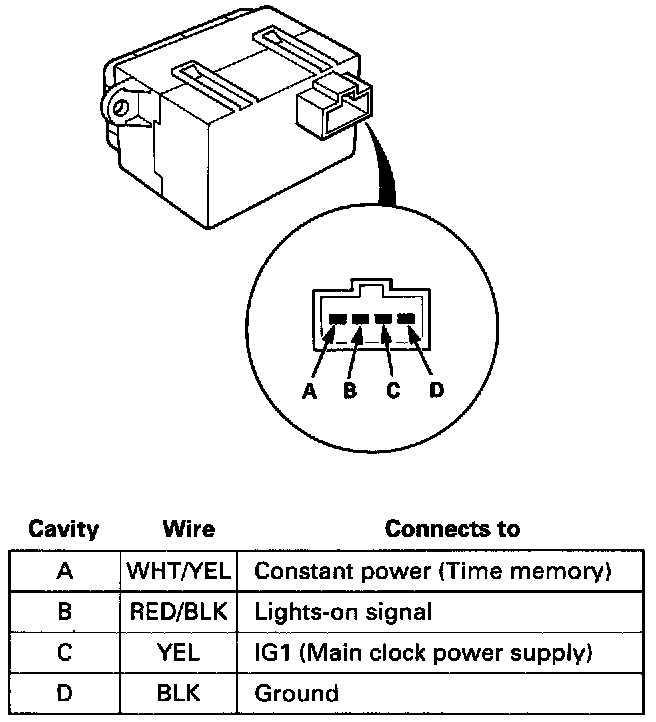 A B C D

| Cavity | Wire | Connects to |
|---|---|---|
| A | WHT/YEL | Constant power (Time memory) |
| B | RED/BLK | Lights-on signal |
| C | YEL | IG1 (Main clock power supply) |
| D | BLK | Ground |