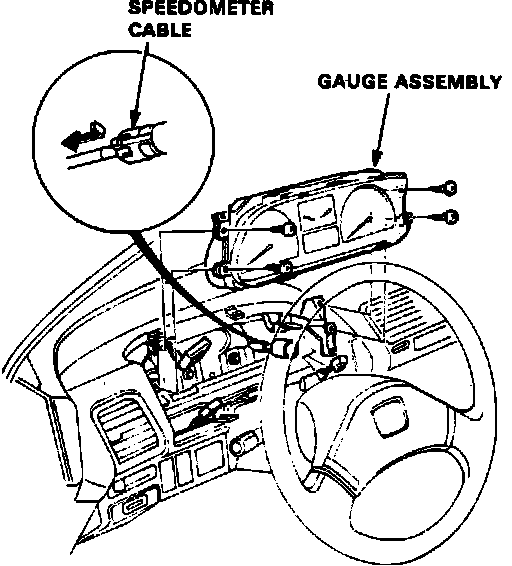 SPEEDOMETER CABLE

GAUGE ASSEMBLY