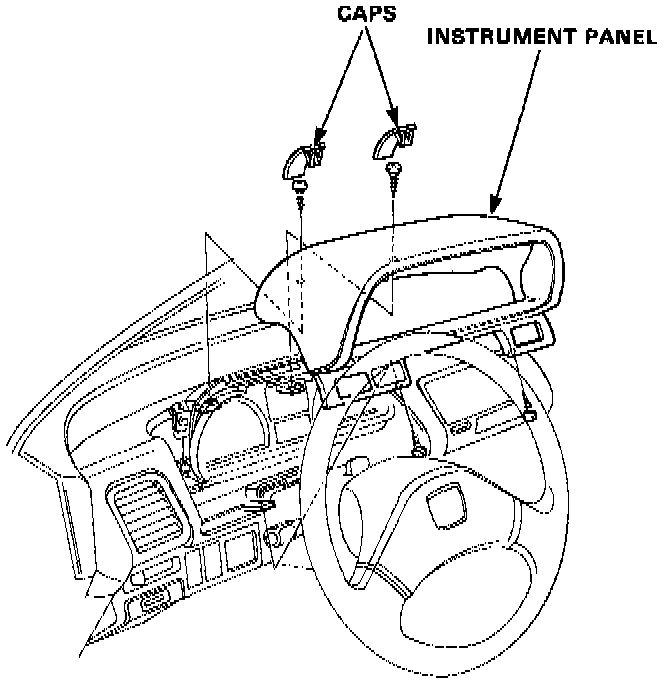 CAPS
INSTRUMENT PANEL