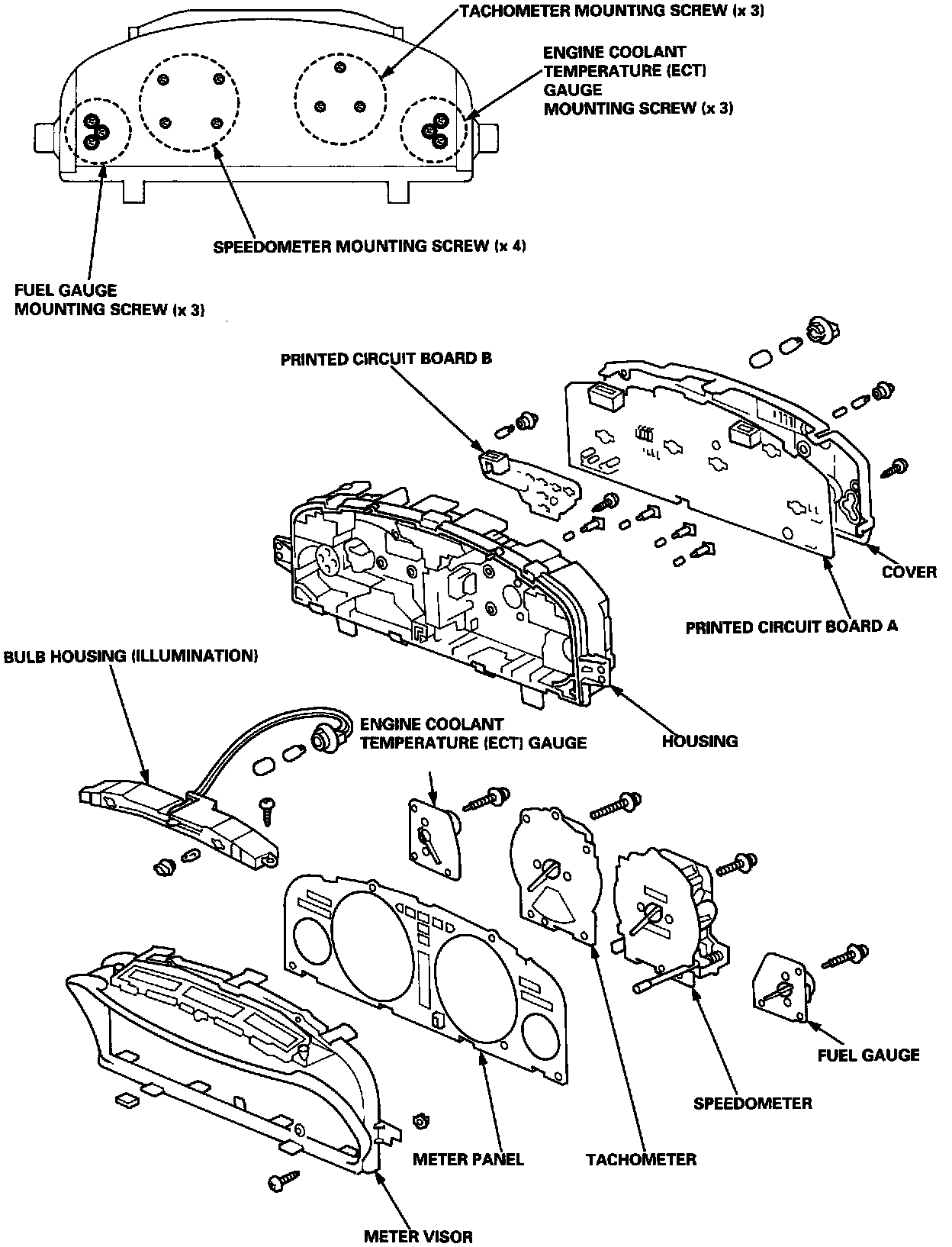 TACHOMETER MOUNTING SCREW (x 3)

ENGINE COOLANT TEMPERATURE (ECT) GAUGE MOUNTING SCREW (x 3)

SPEEDOMETER MOUNTING SCREW (x 4)

FUEL GAUGE MOUNTING SCREW (x 3)

PRINTED CIRCUIT BOARD B

COVER

PRINTED CIRCUIT BOARD A

BULB HOUSING (ILLUMINATION)

ENGINE COOLANT TEMPERATURE (ECT) GAUGE

HOUSING

FUEL GAUGE

SPEEDOMETER

METER PANEL

TACHOMETER

METER VISOR