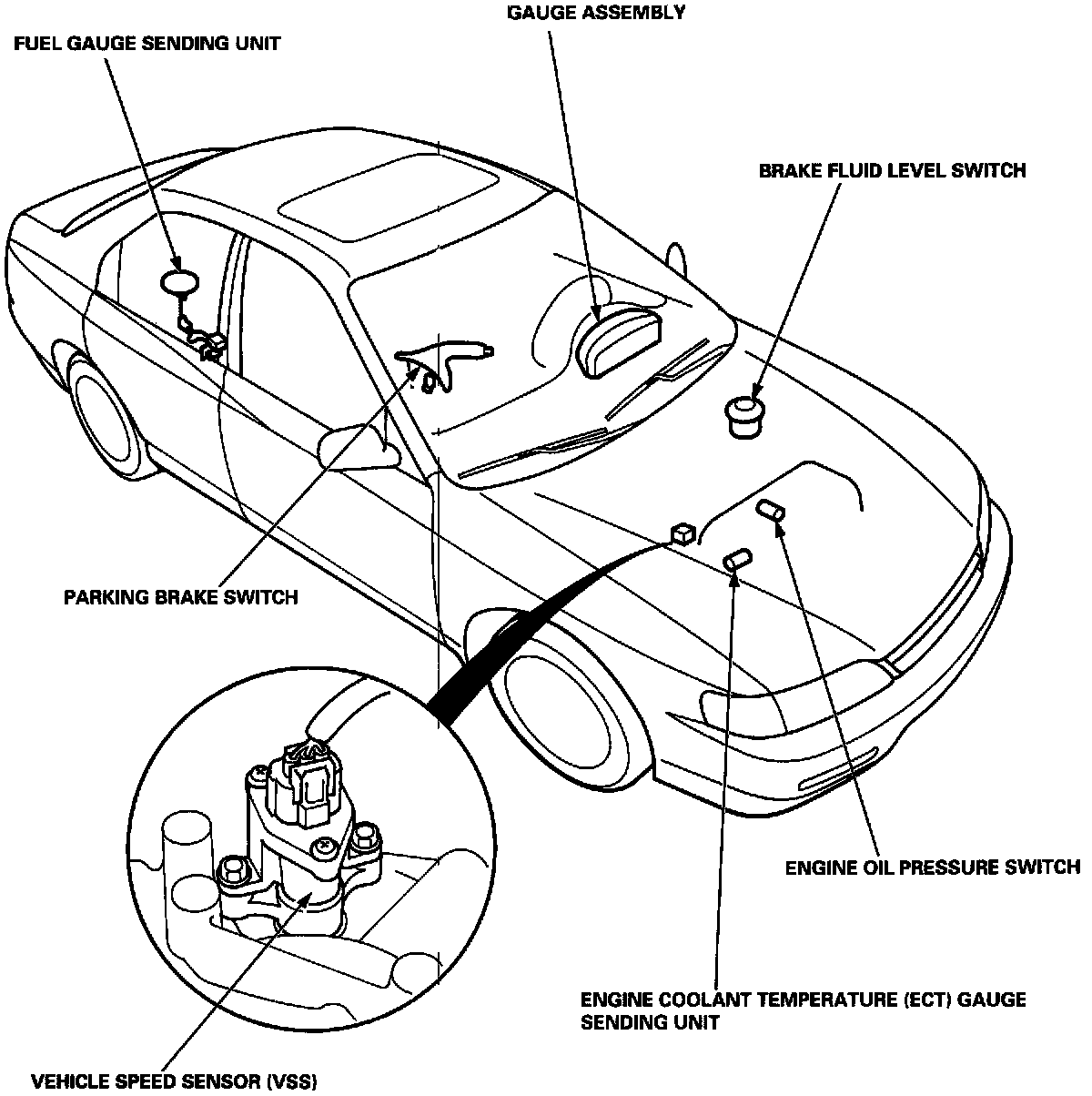 GAUGE ASSEMBLY

FUEL GAUGE SENDING UNIT

BRAKE FLUID LEVEL SWITCH

PARKING BRAKE SWITCH

ENGINE OIL PRESSURE SWITCH

ENGINE COOLANT TEMPERATURE (ECT) GAUGE SENDING UNIT

VEHICLE SPEED SENSOR (VSS)