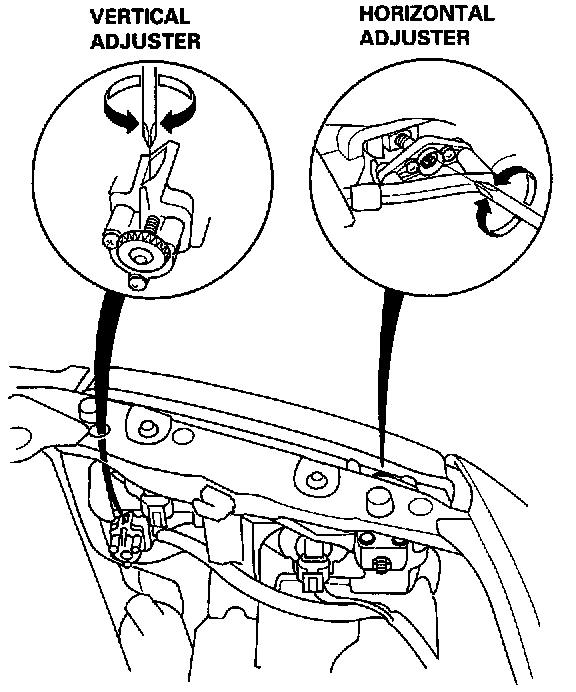 VERTICAL ADJUSTER

HORIZONTAL ADJUSTER