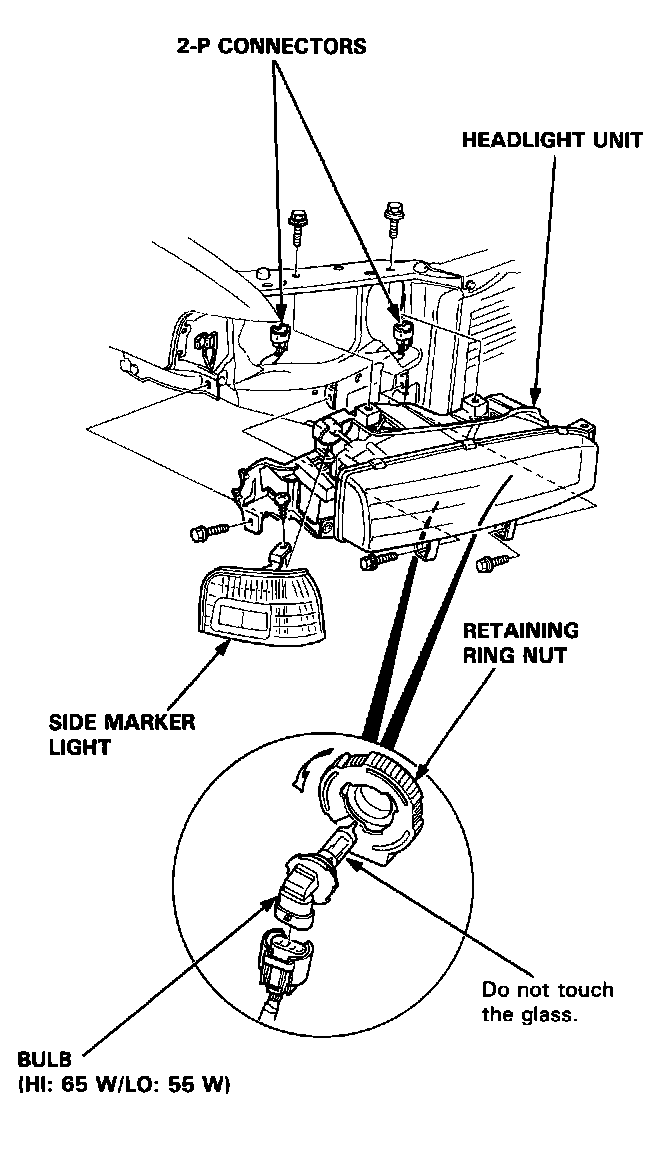 2-P CONNECTORS

HEADLIGHT UNIT

RETAINING RING NUT

SIDE MARKER LIGHT

Do not touch the glass.

BULB (HI: 65 W/LO: 55 W)