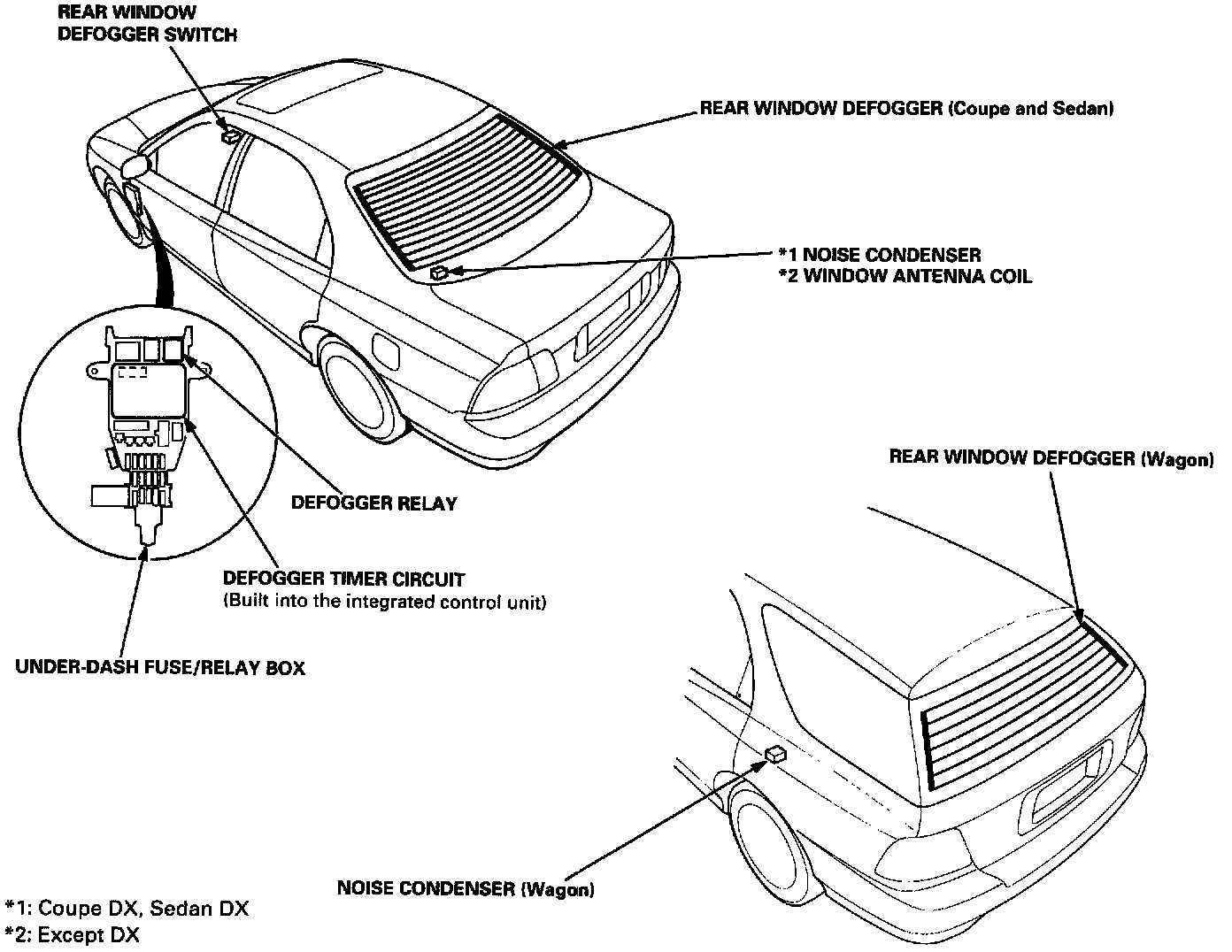 REAR WINDOW DEFOGGER SWITCH

REAR WINDOW DEFOGGER (Coupe and Sedan)

*1 NOISE CONDENSER
*2 WINDOW ANTENNA COIL

DEFOGGER RELAY

DEFOGGER TIMER CIRCUIT
(Built into the integrated control unit)

UNDER-DASH FUSE/RELAY BOX

REAR WINDOW DEFOGGER (Wagon)

NOISE CONDENSER (Wagon)

*1: Coupe DX, Sedan DX
*2: Except DX