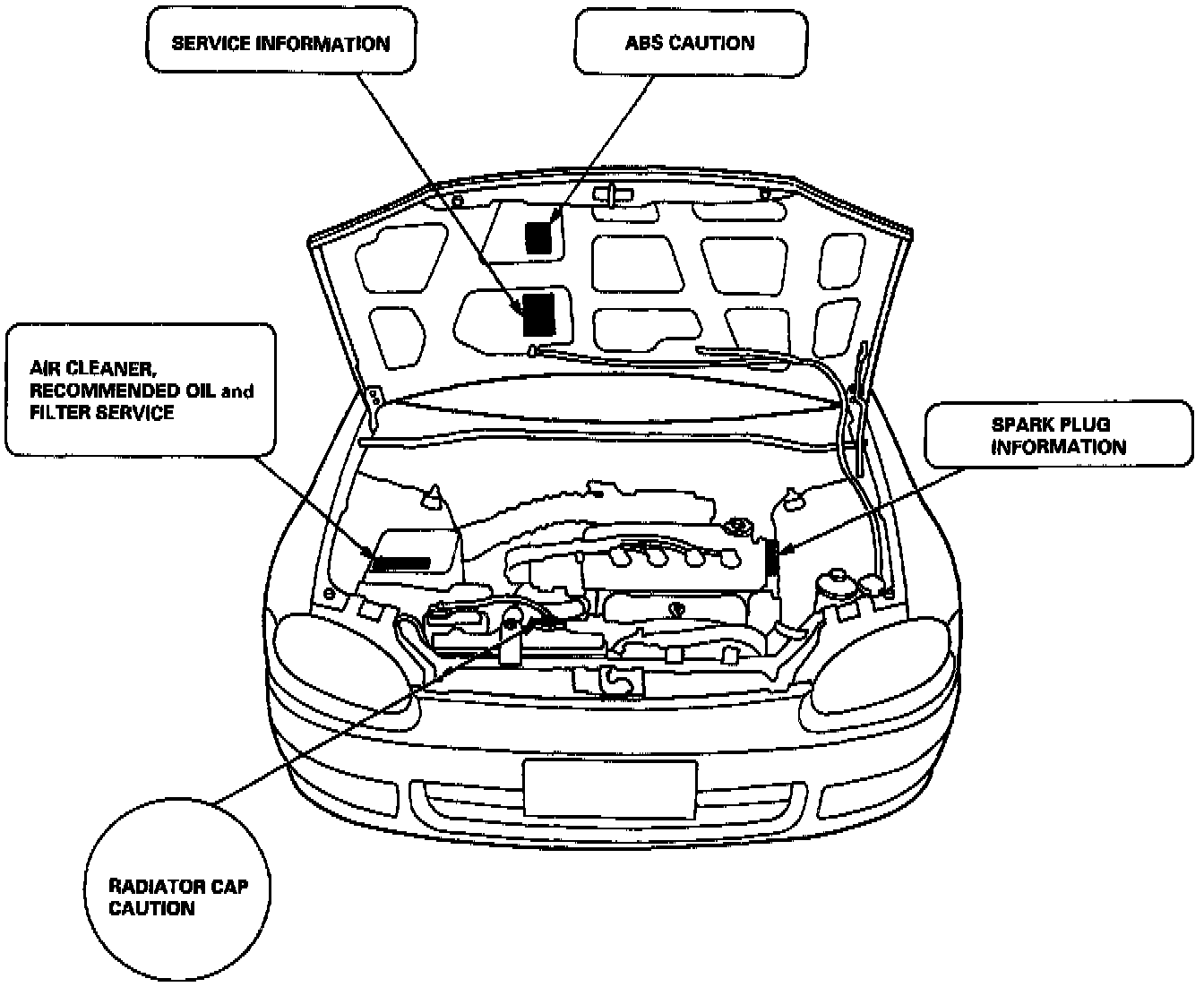 SERVICE INFORMATION

ABS CAUTION

AIR CLEANER, RECOMMENDED OIL and FILTER SERVICE

SPARK PLUG INFORMATION

RADIATOR CAP CAUTION