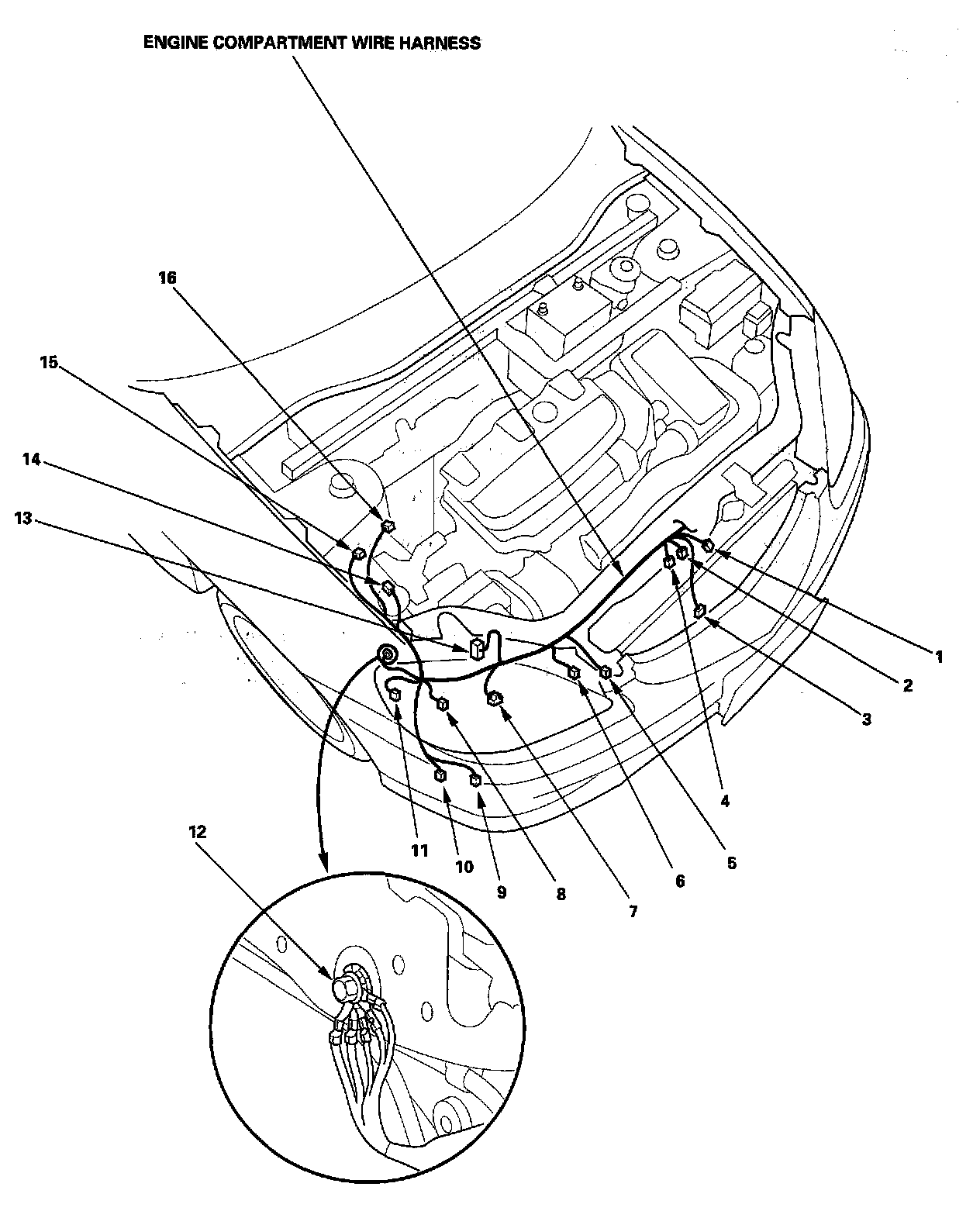 ENGINE COMPARTMENT WIRE HARNESS

16

15

14

13

1

2

3

4

5

6

7

8

9

10

11

12