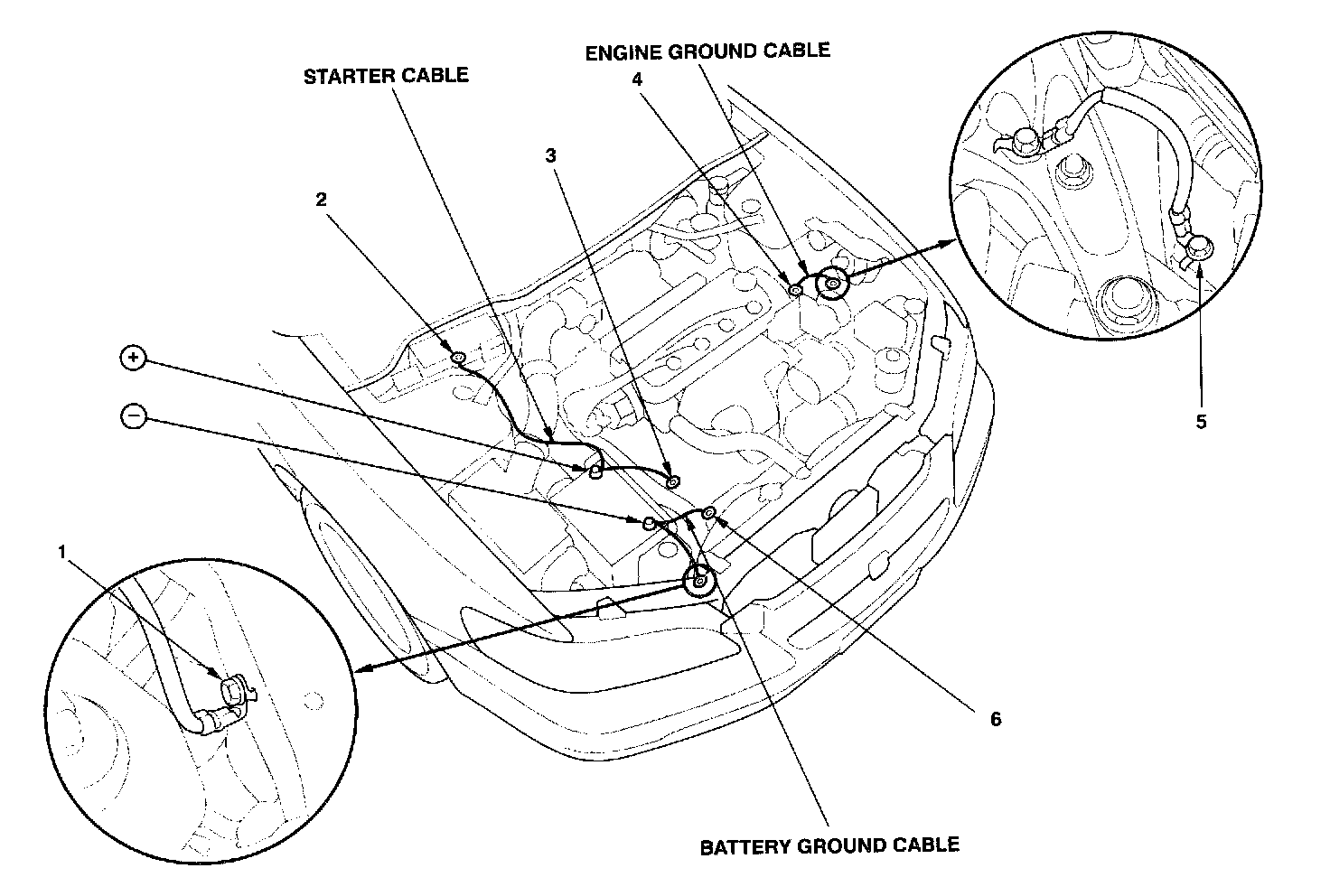 ENGINE GROUND CABLE
STARTER CABLE
4
3
2
+
−
5
1
6
BATTERY GROUND CABLE