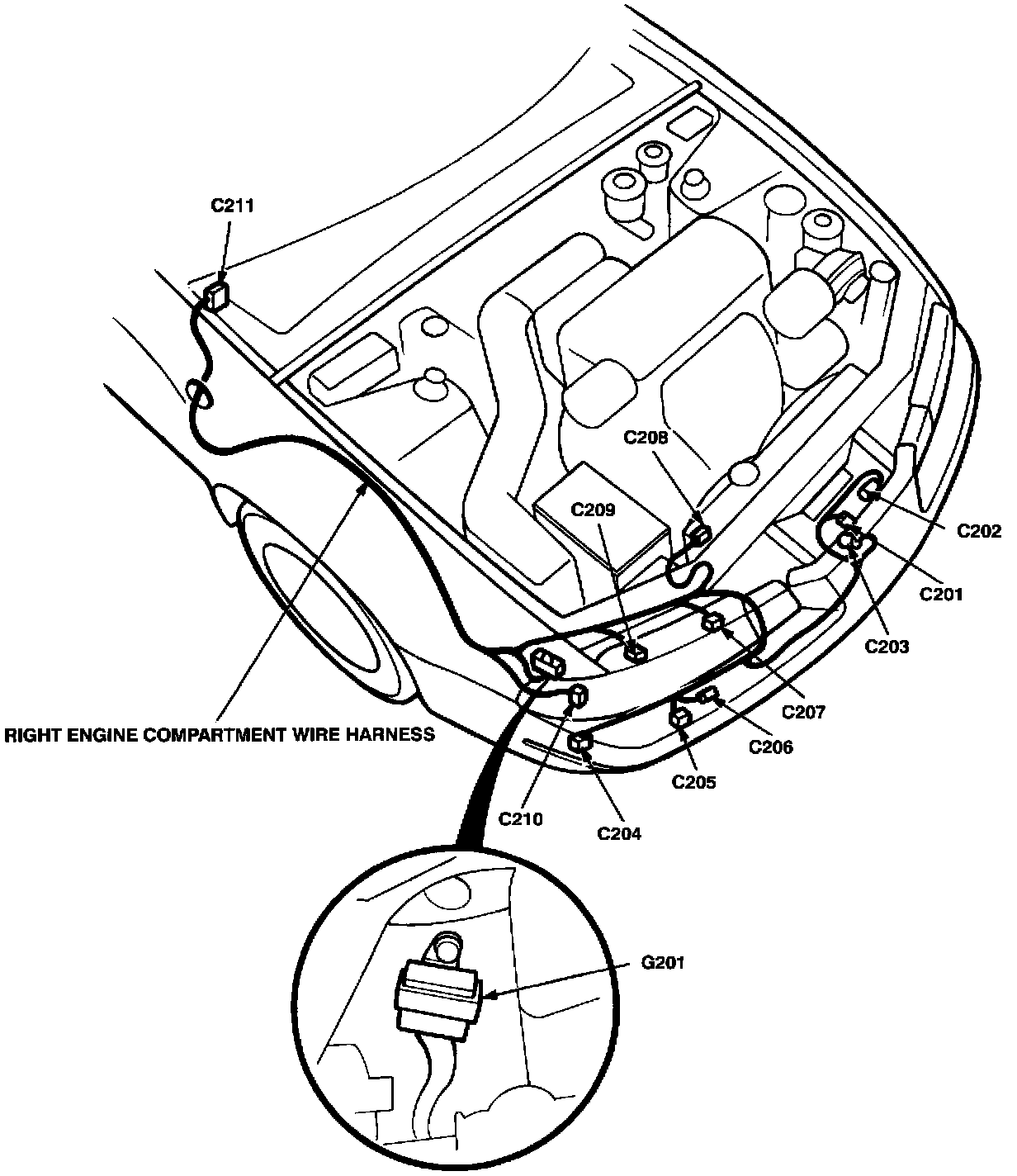 C211

C208

C209

C202

C201

C203

C207

C206

C205

C204

C210

RIGHT ENGINE COMPARTMENT WIRE HARNESS

G201