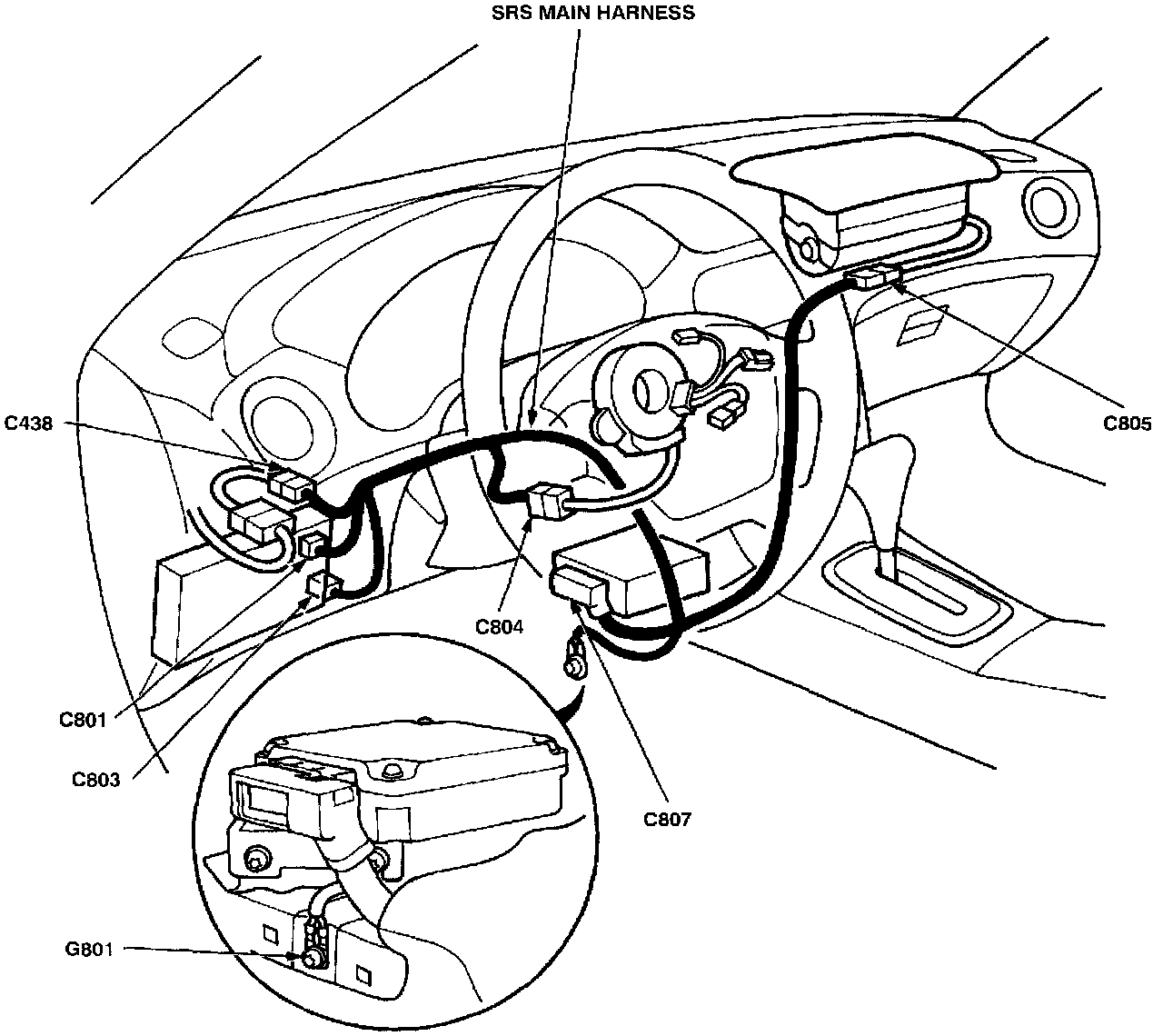 SRS MAIN HARNESS

C438

C805

C804

C801

C803

C807

G801