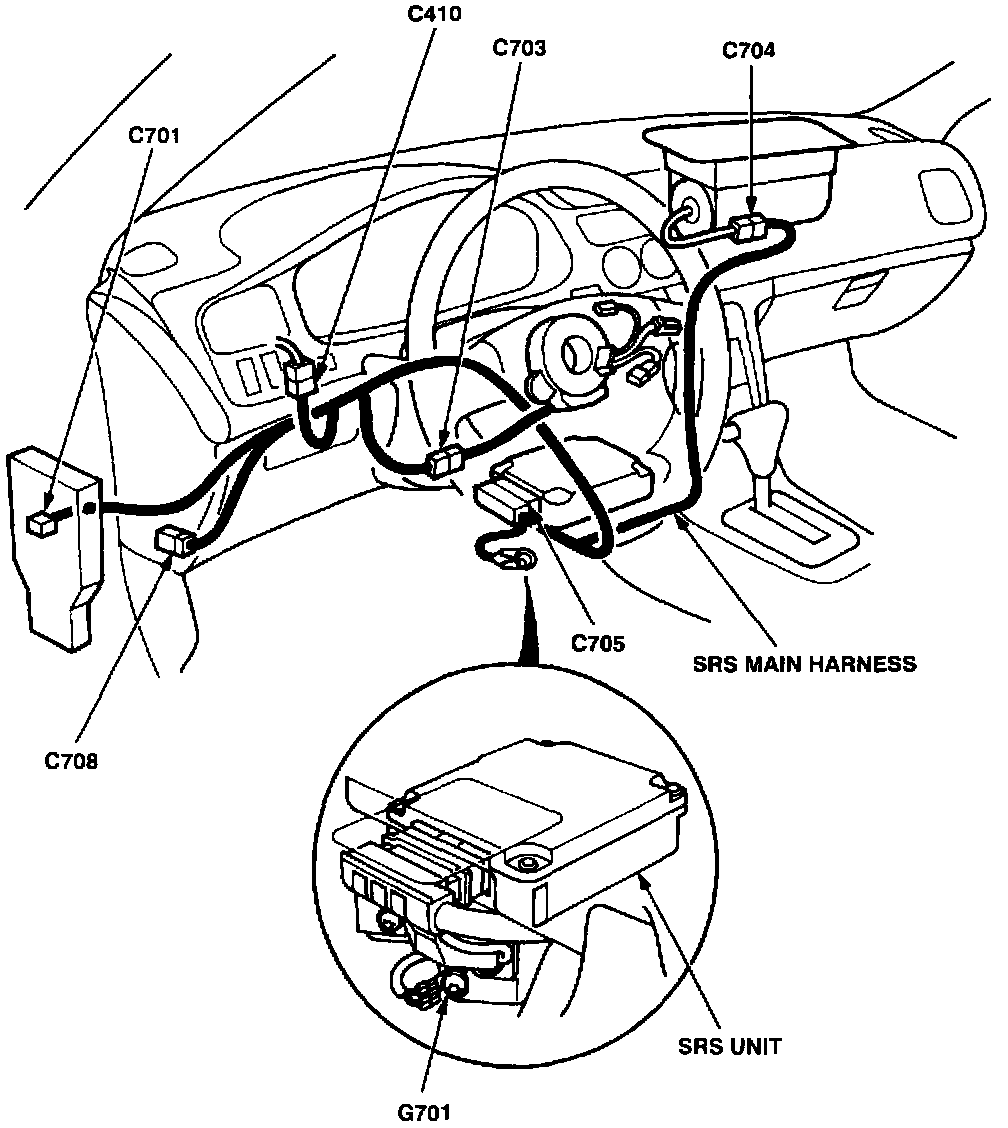 C410
C703
C704
C701
C705
SRS MAIN HARNESS
C708
SRS UNIT
G701