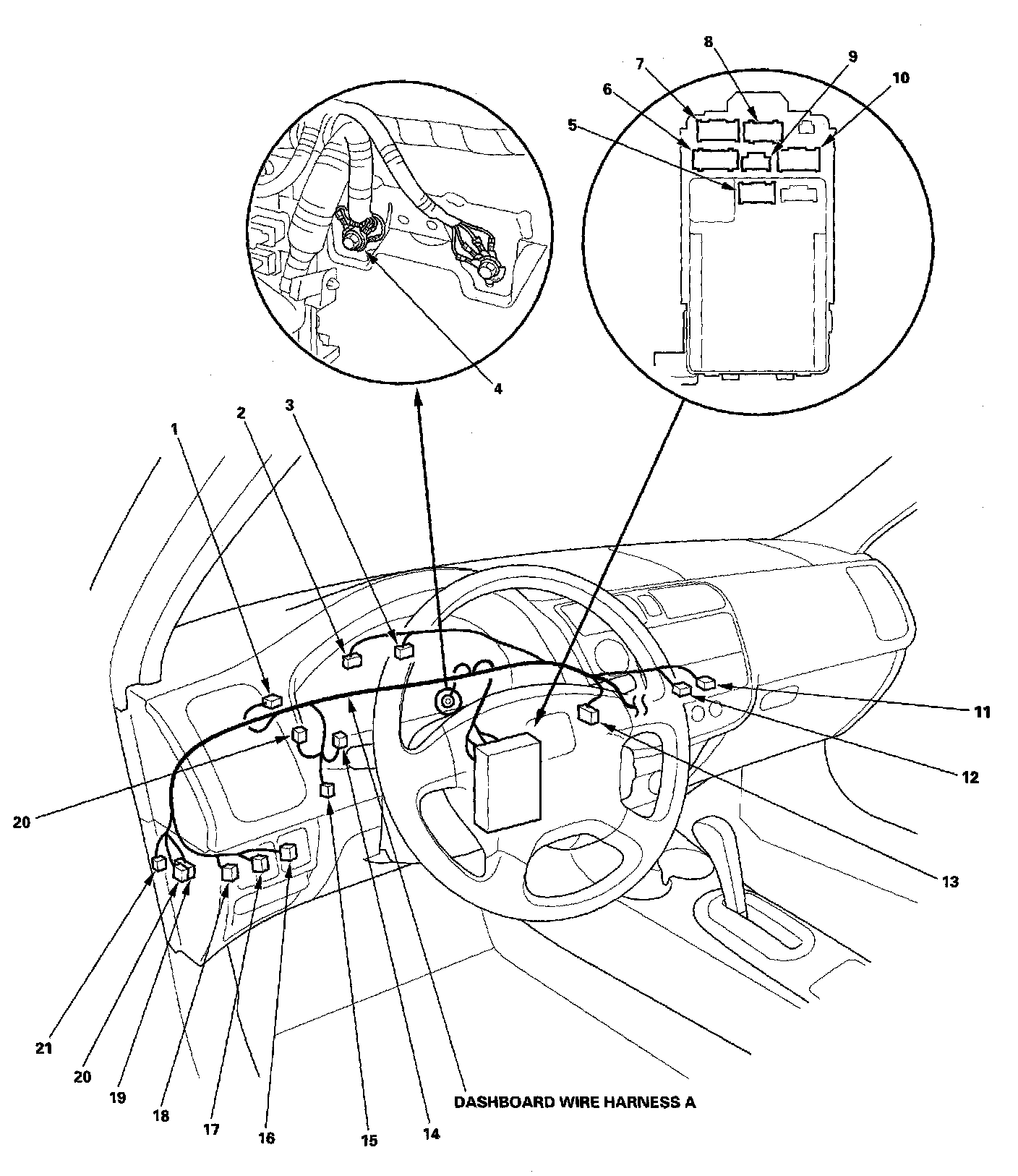 8
7
9
10
6
5
4
1
2
3
11
12
13
20
21
20
19
18
17
16
15
14
DASHBOARD WIRE HARNESS A