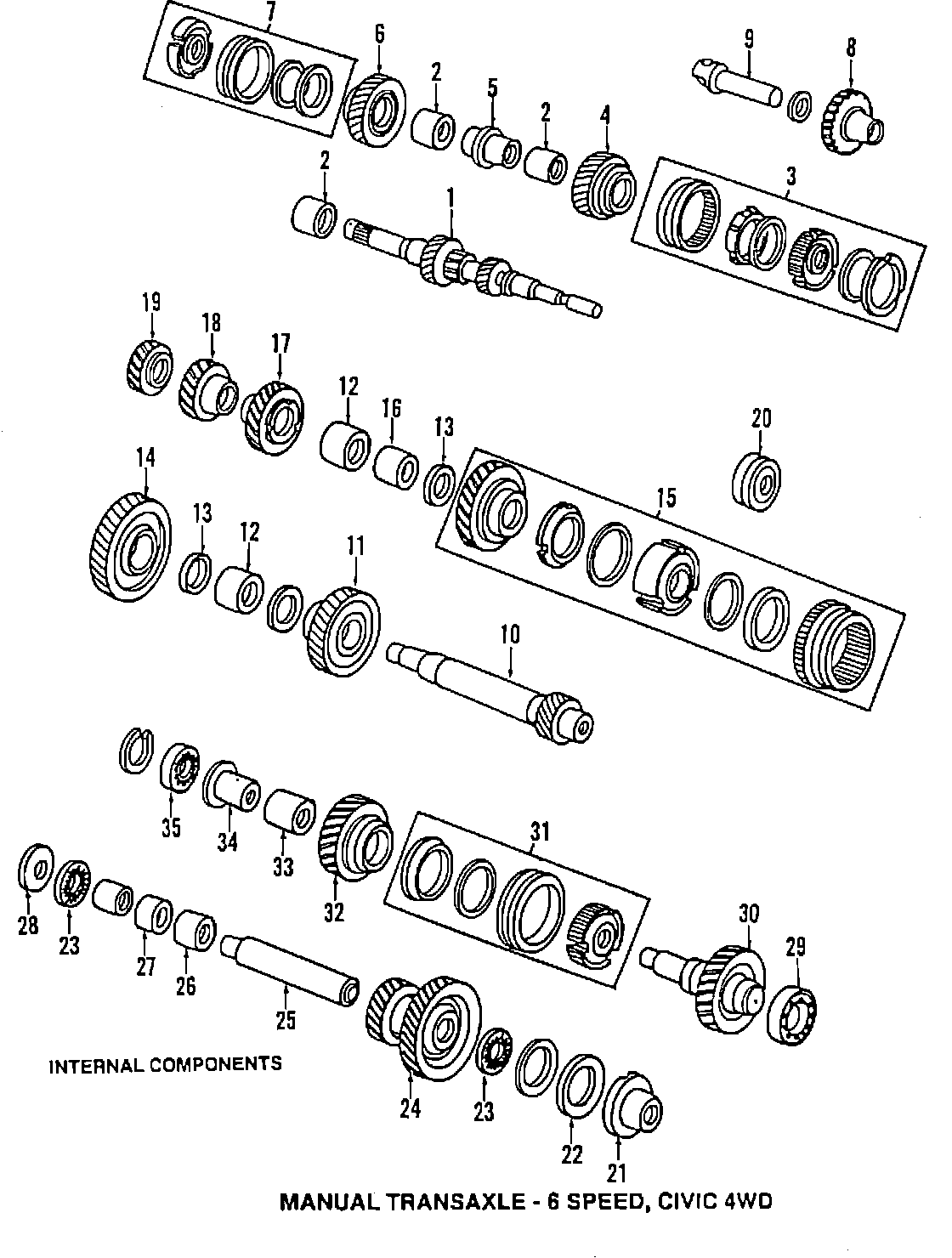 7
6
2
5
2
4
9
8
2
1
3
19
18
17
12
16
13
20
14
13
12
11
15
10
35
34
33
32
31
28
23
27
26
25
30
29
INTERNAL COMPONENTS
24
23
22
21
MANUAL TRANSAXLE - 6 SPEED, CIVIC 4WD