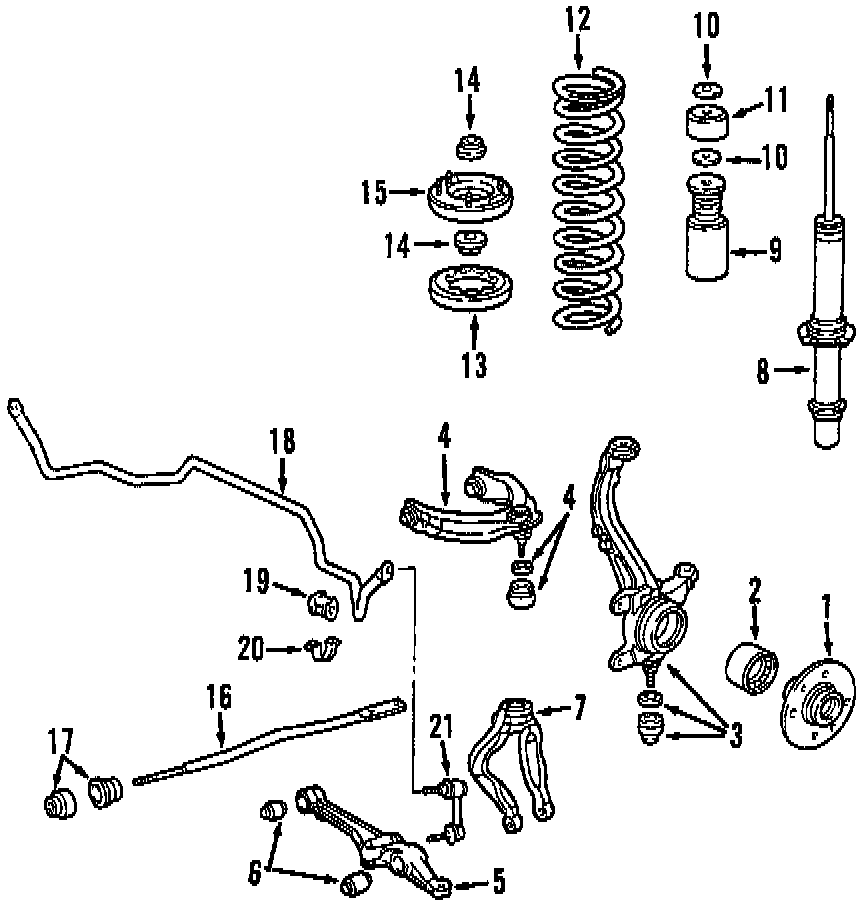 12
10
14
11
10
15
14
9
13
8
18
4
4
19
2
1
20
16
7
21
3
17
6
5