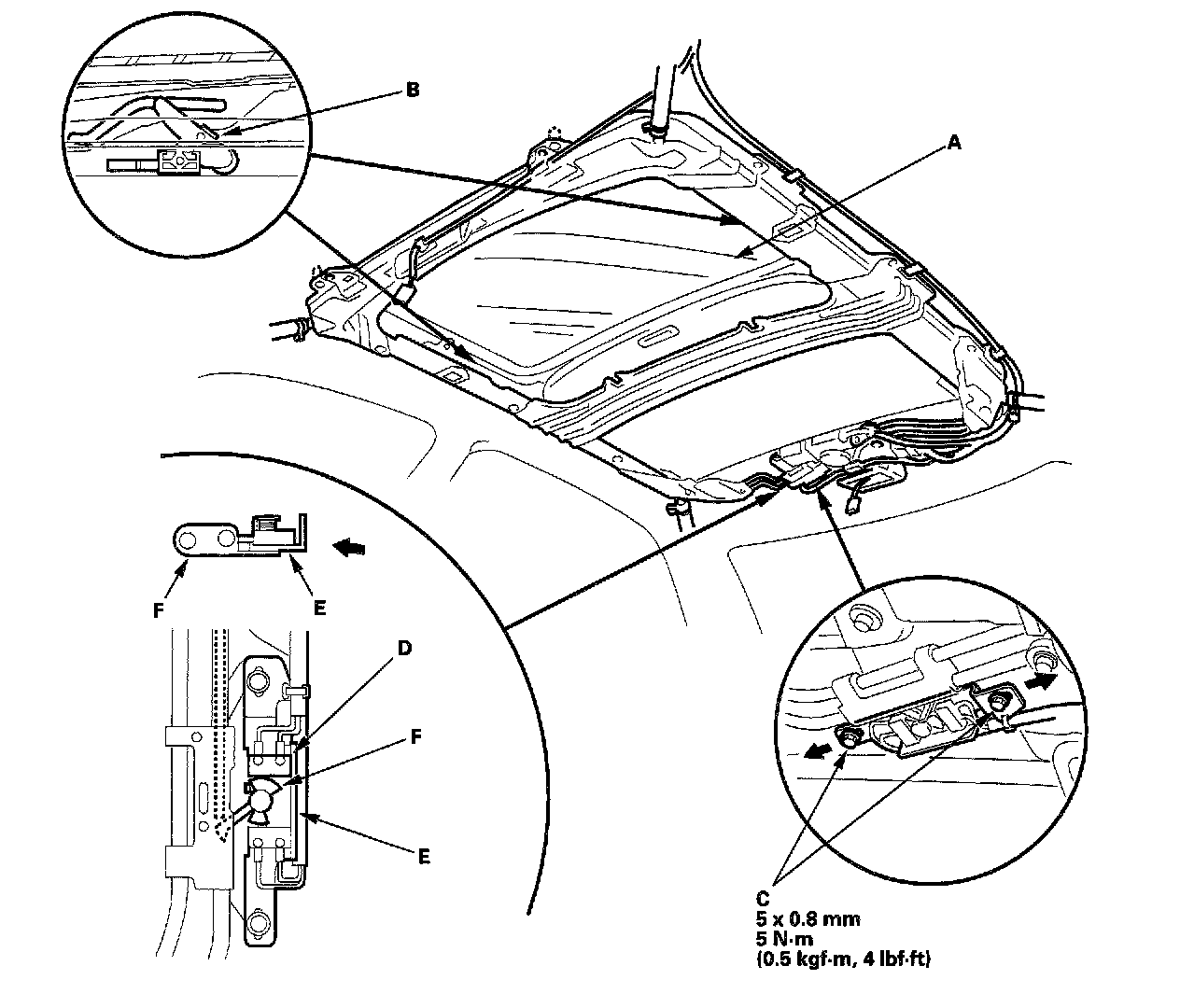 B

A

F

E

D

F

E

C
5 x 0.8 mm
5 N·m
(0.5 kgf·m, 4 lbf·ft)