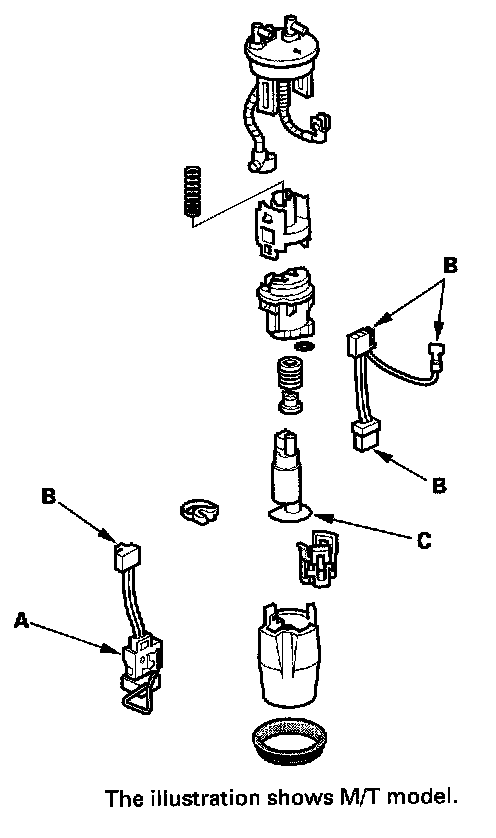 B

B

B

C

A

The illustration shows M/T model.